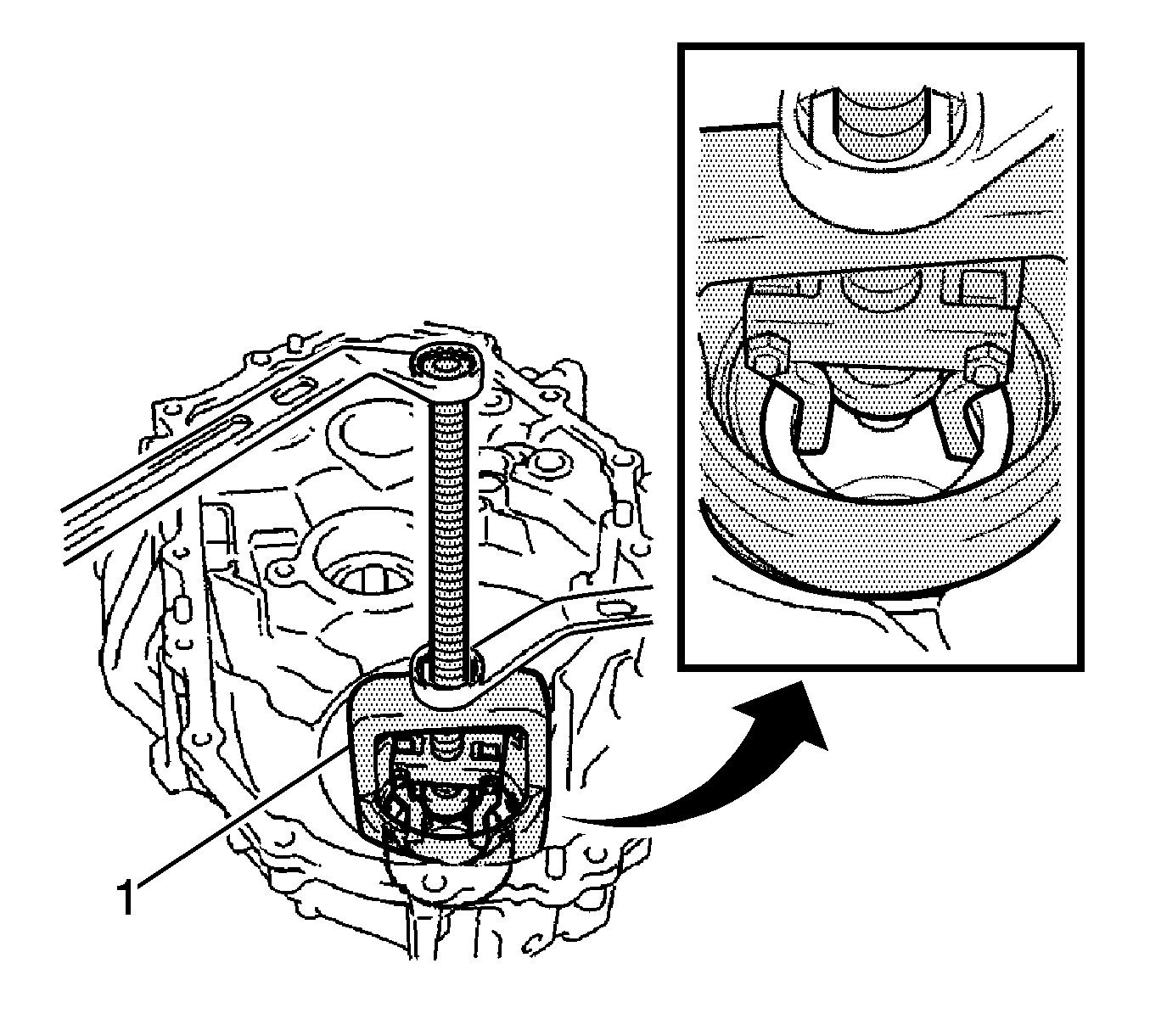 1