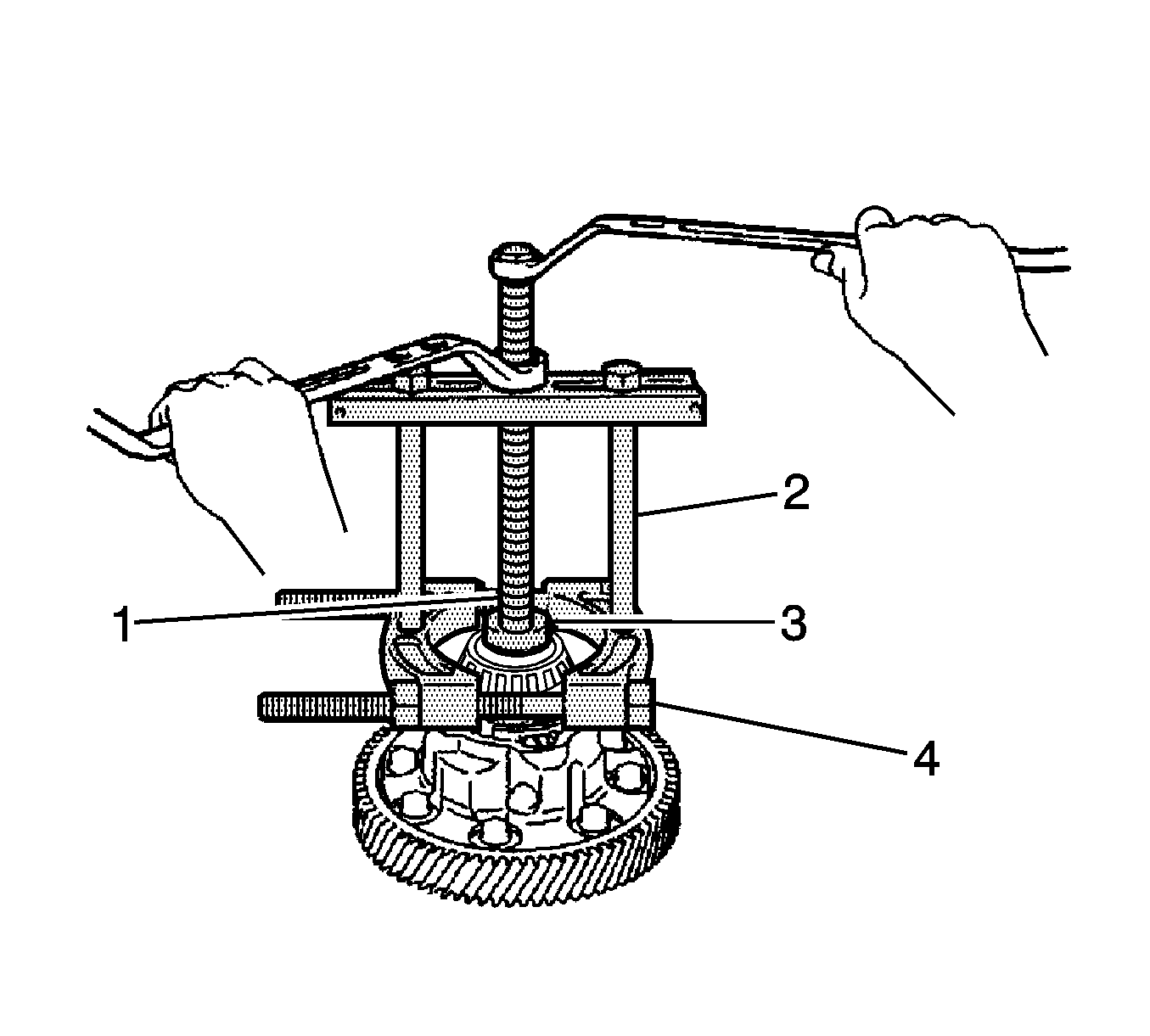 2
1
3
4