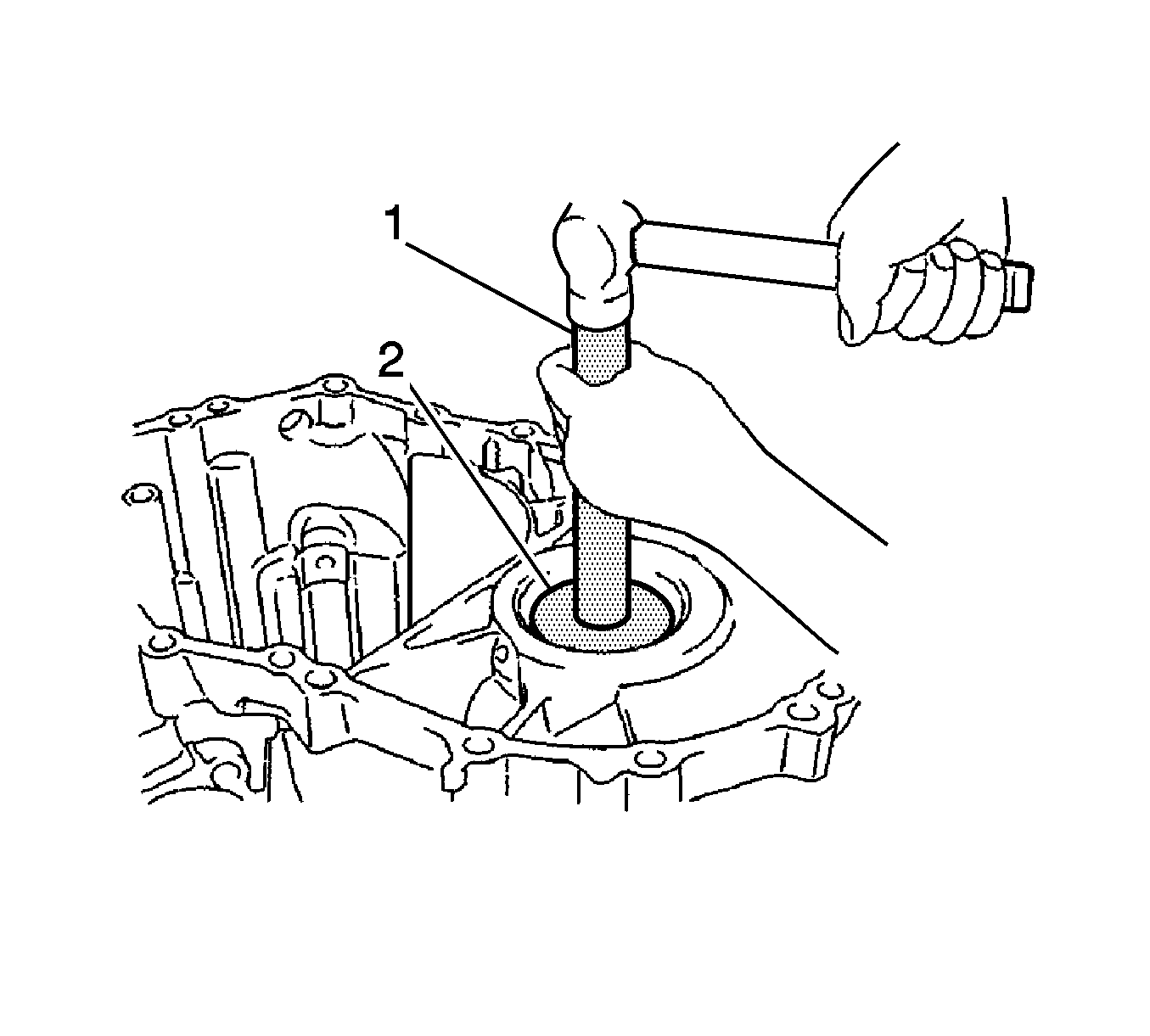 1
2