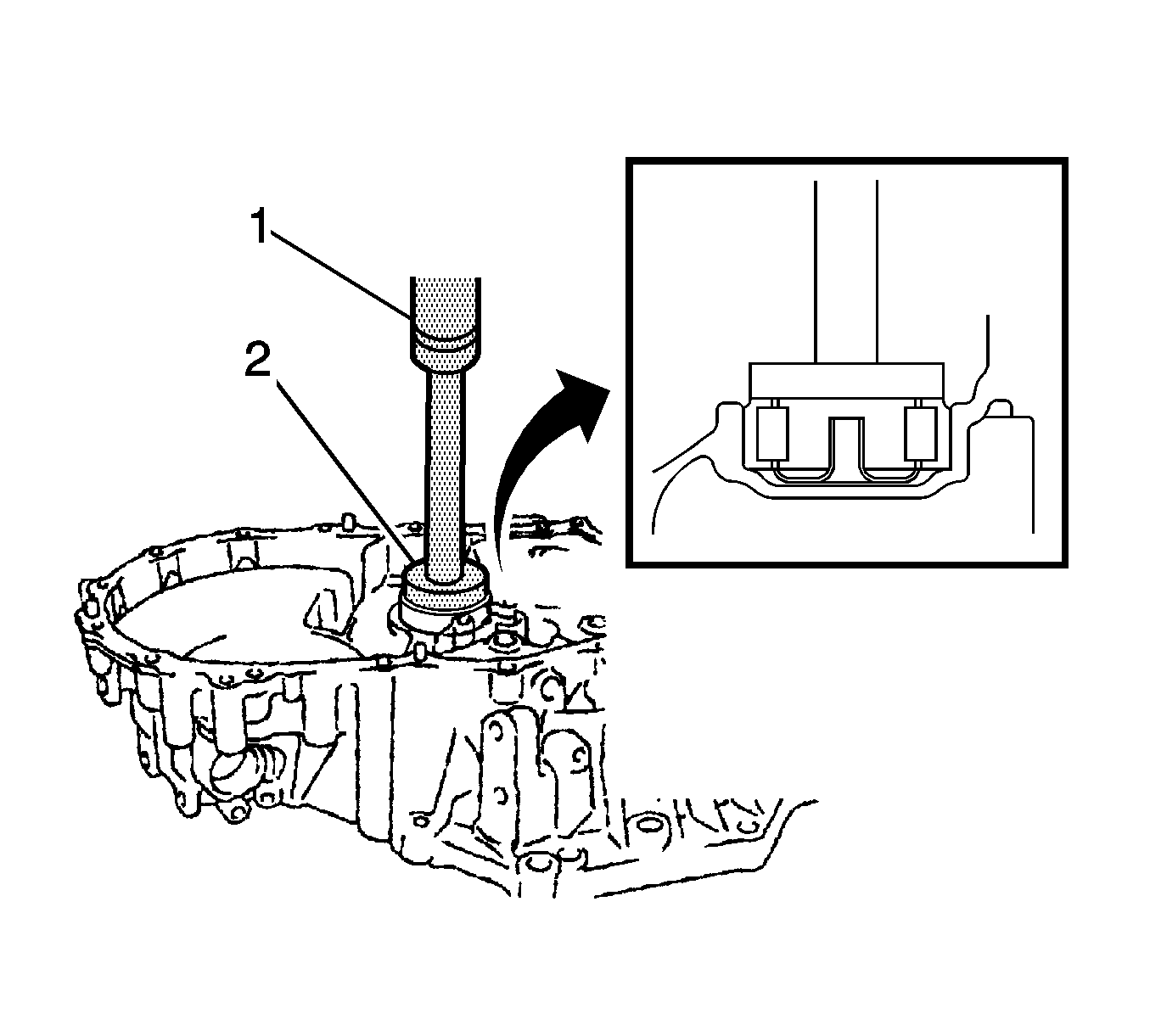 1
2