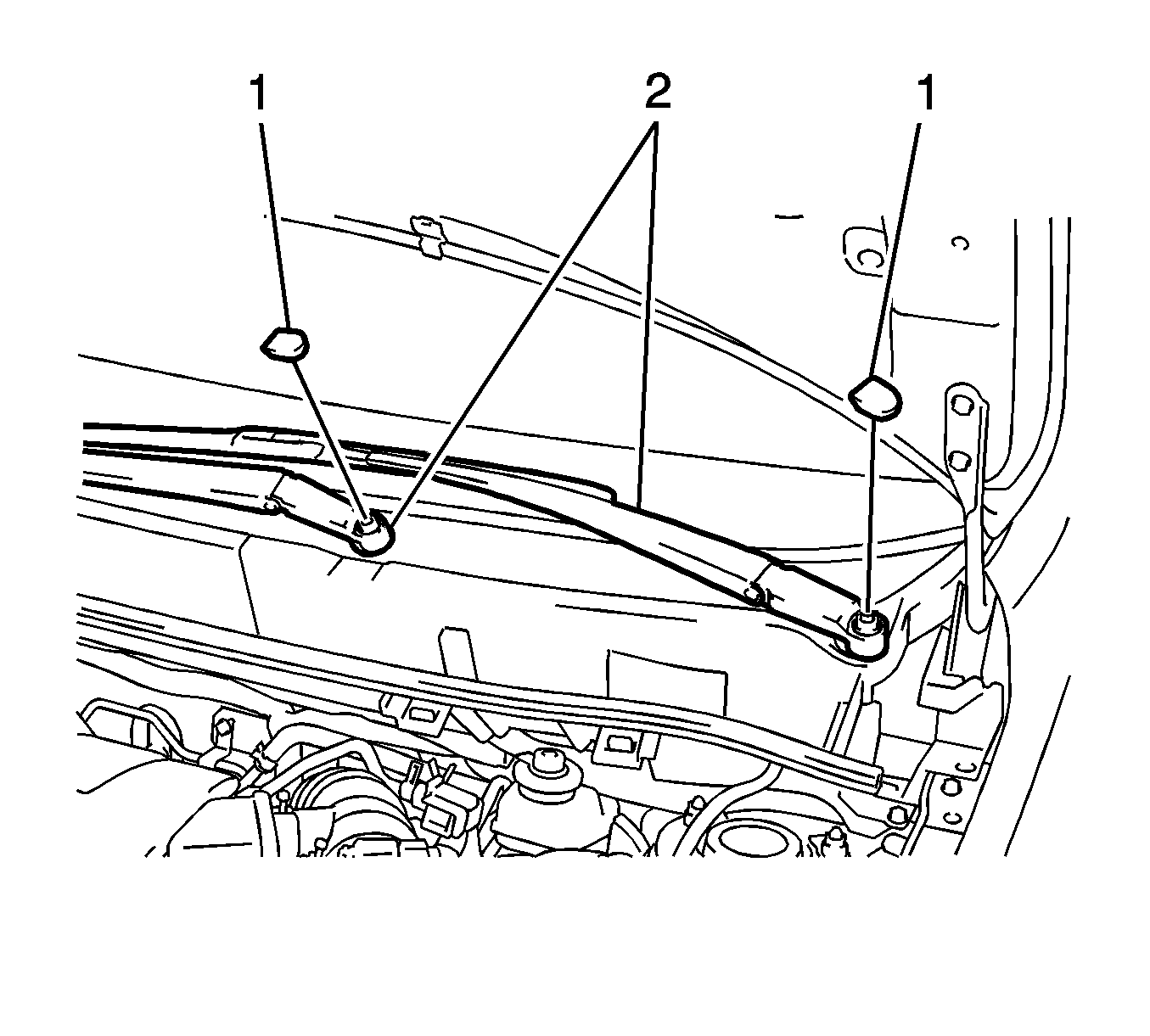 1
2
1