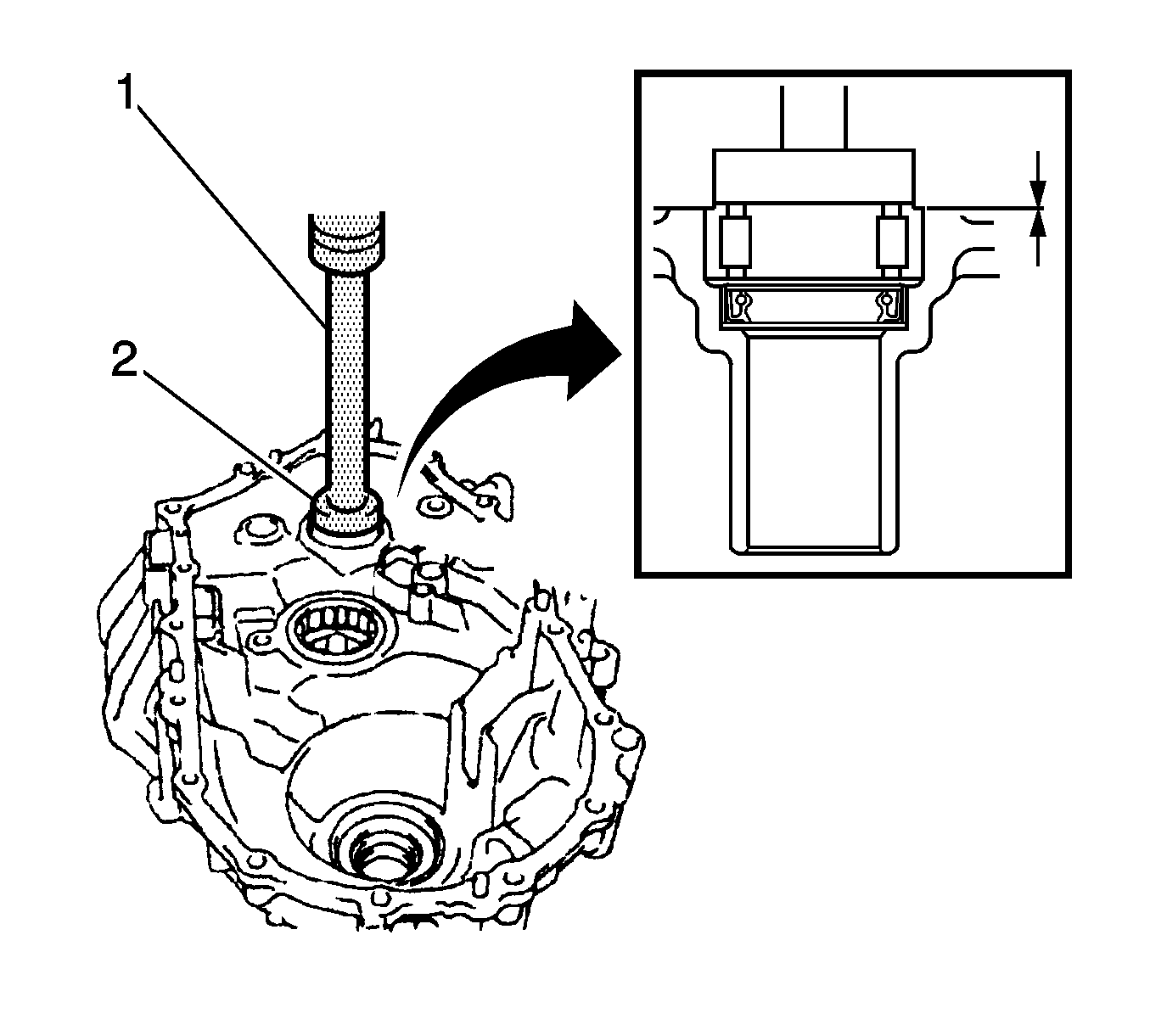 1
2