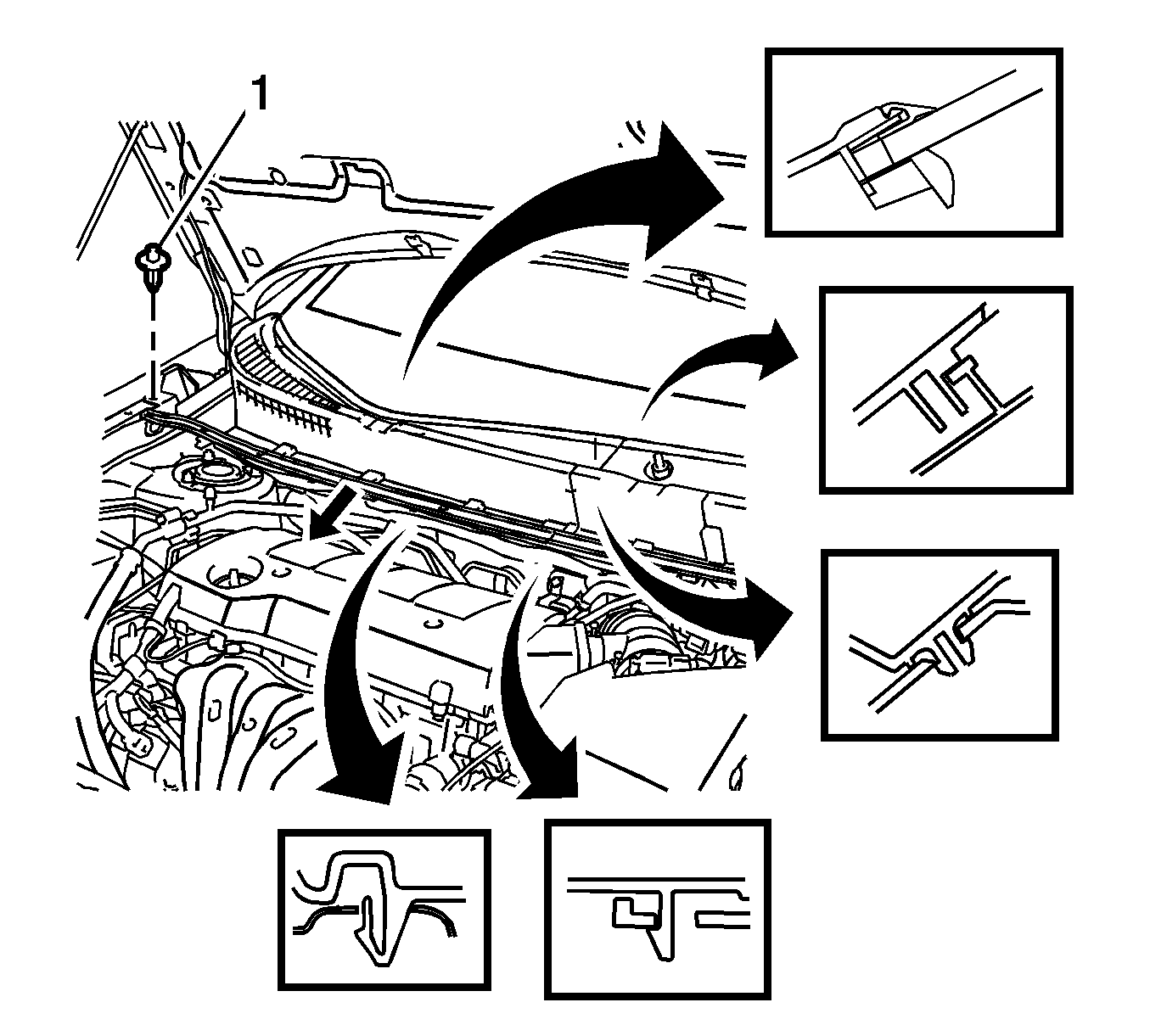 1