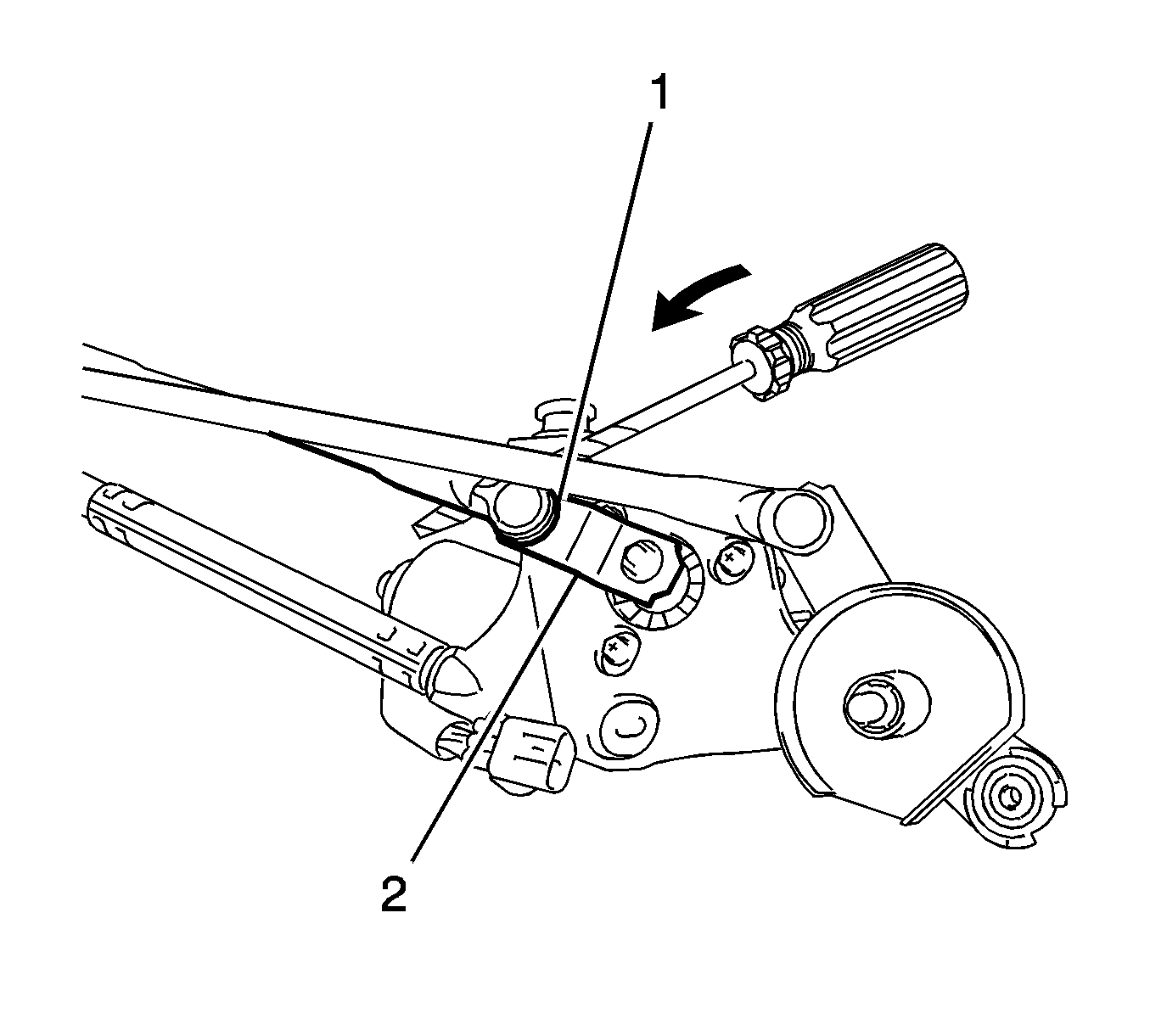 1

2