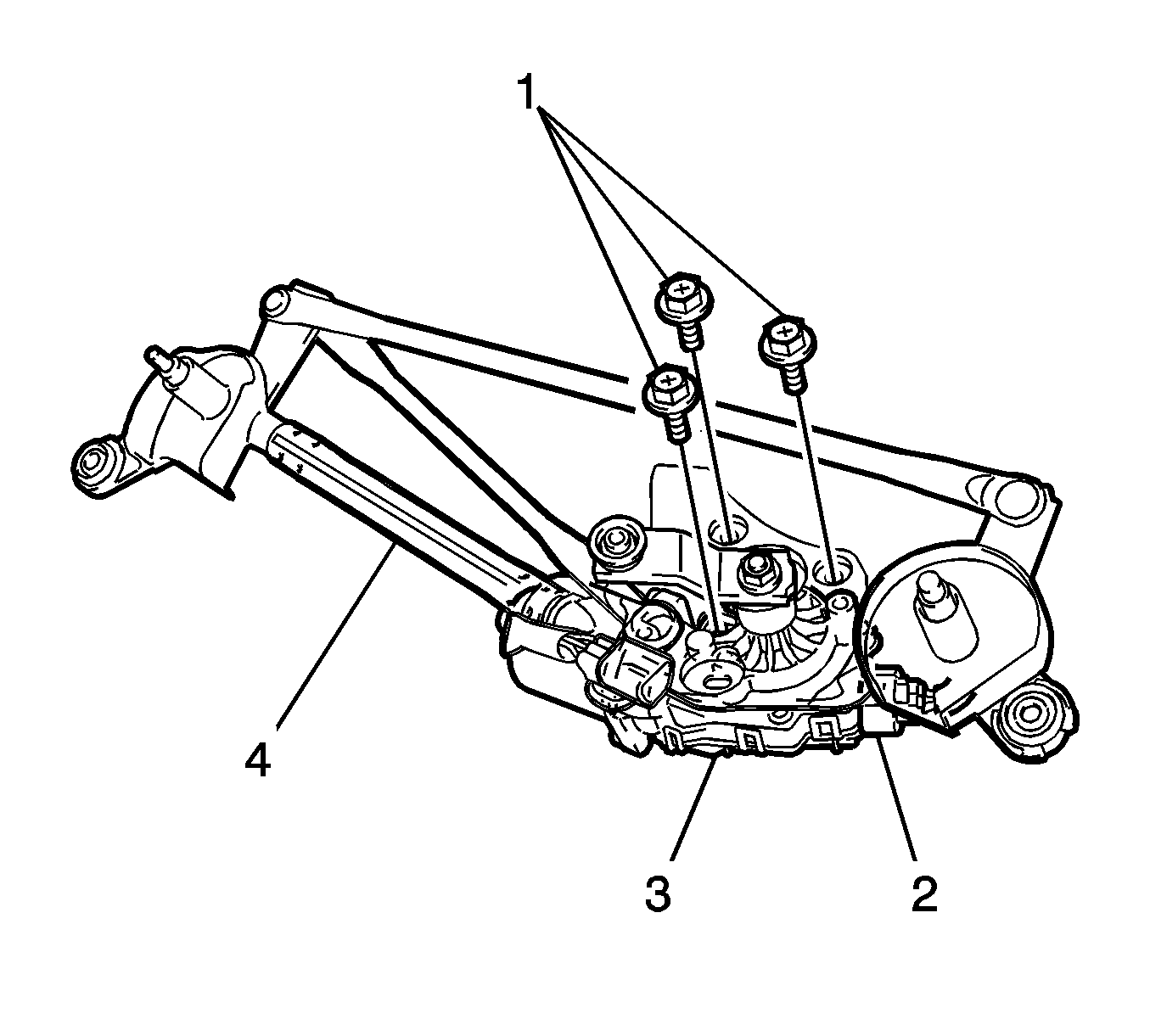 1
4
3
2