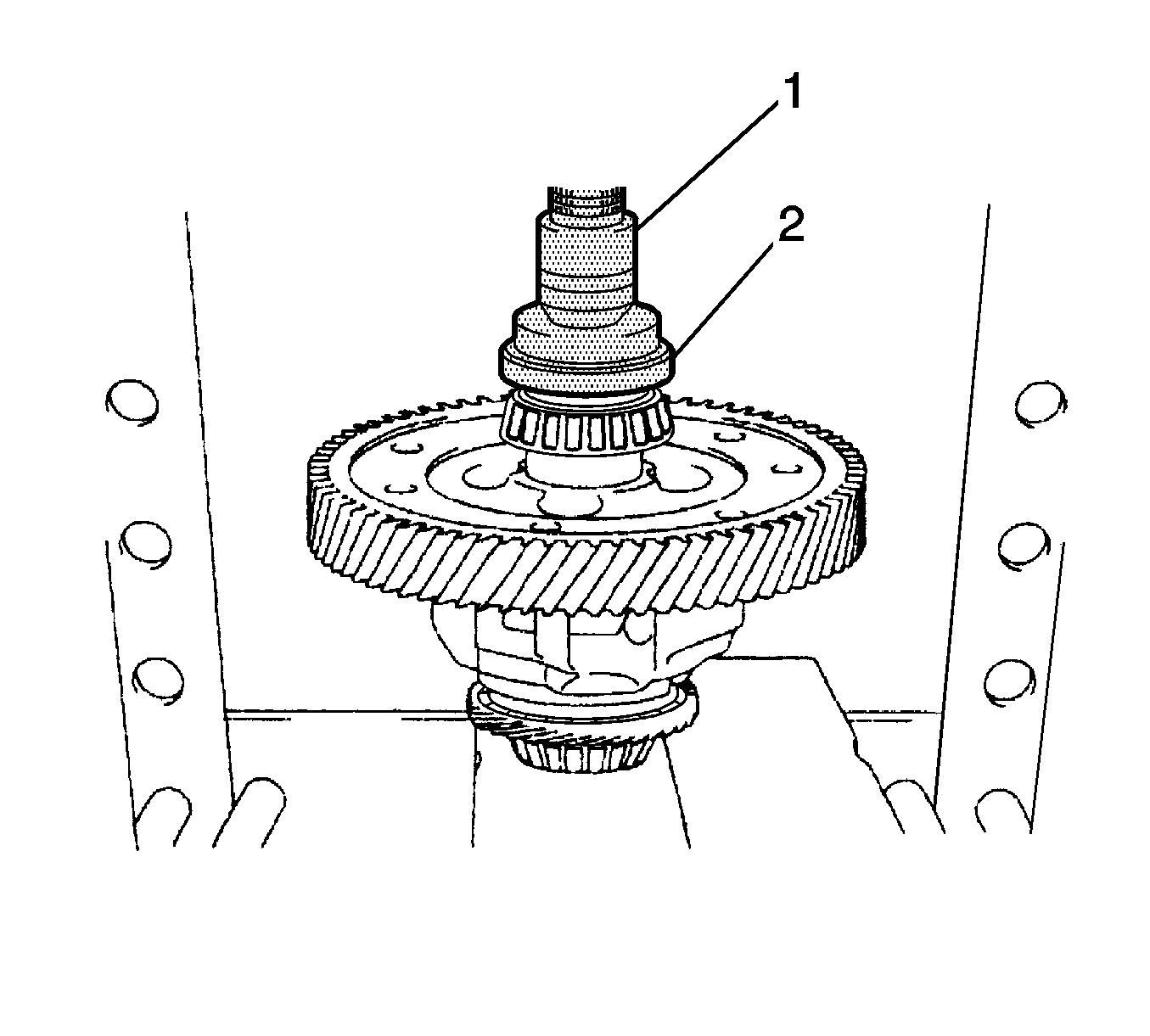 1
2