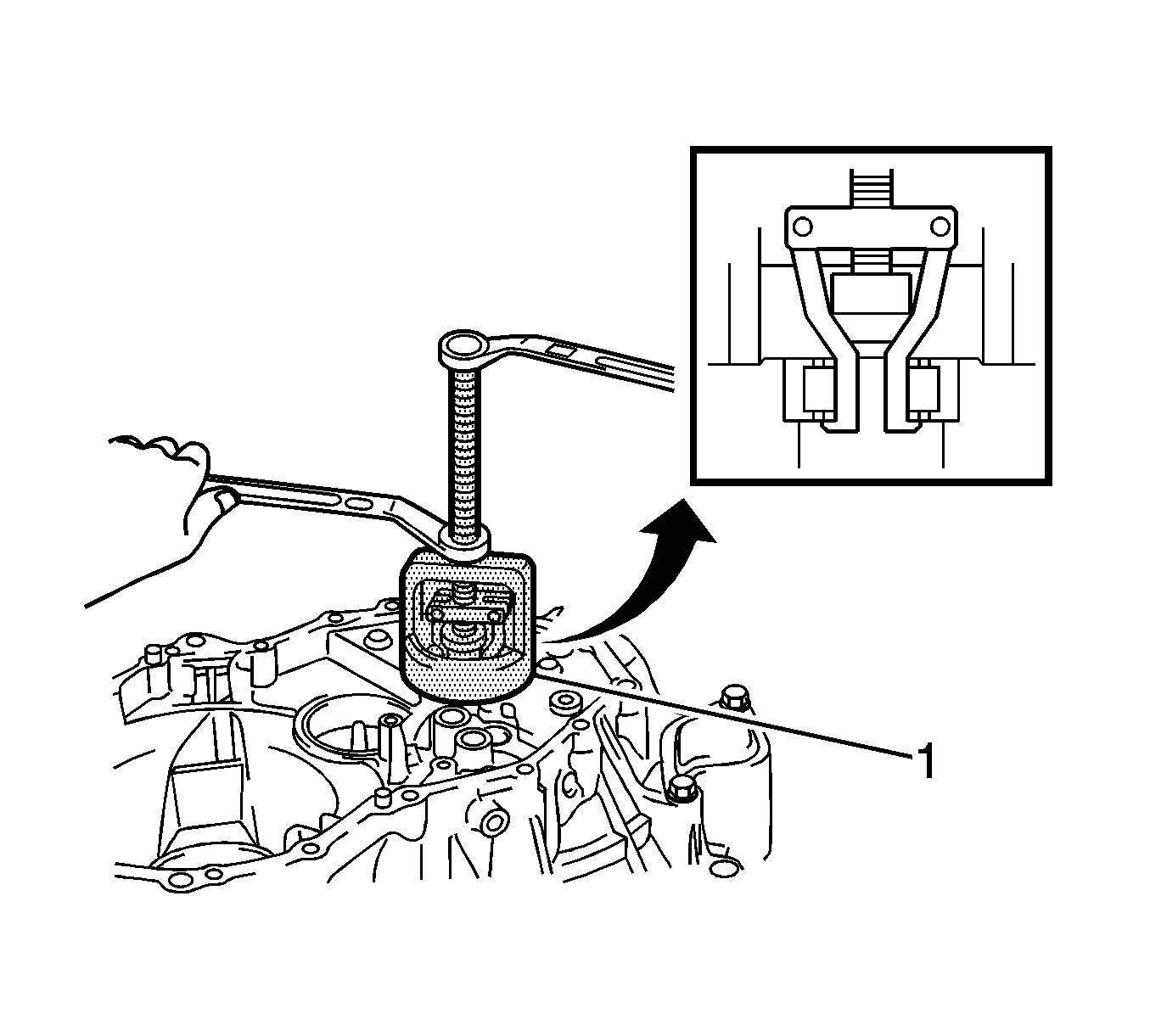 1