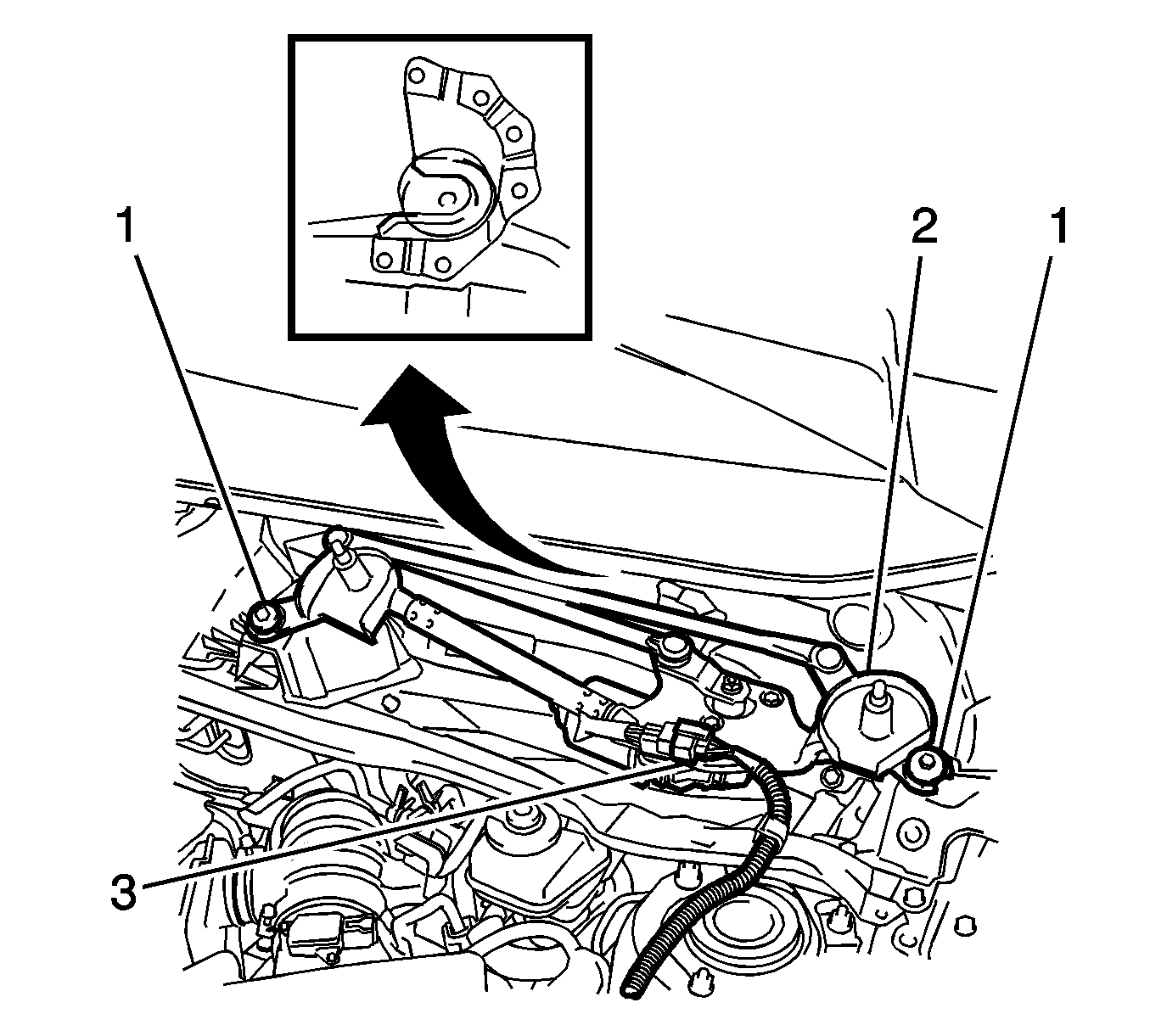 1
2
1
3