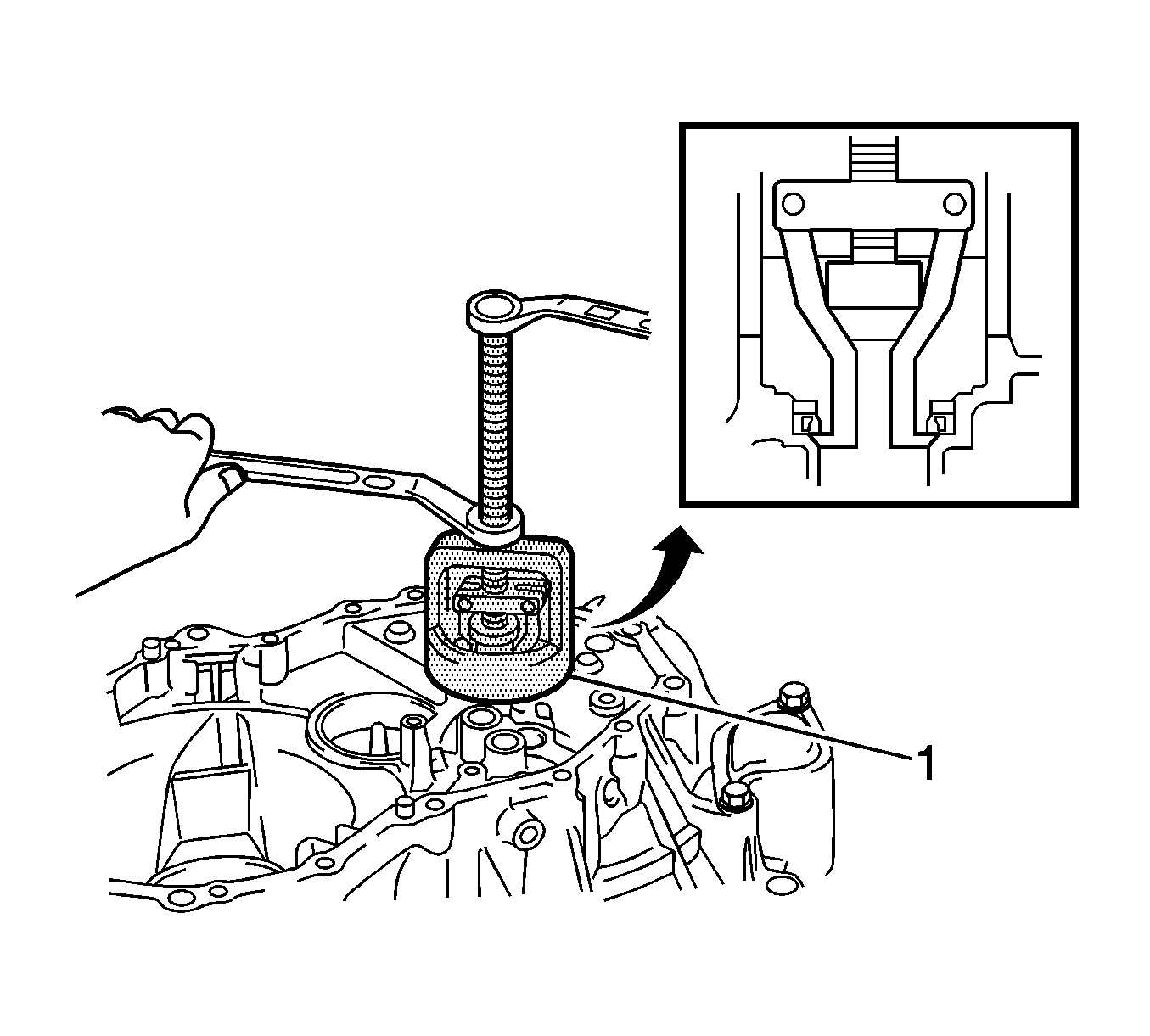 1