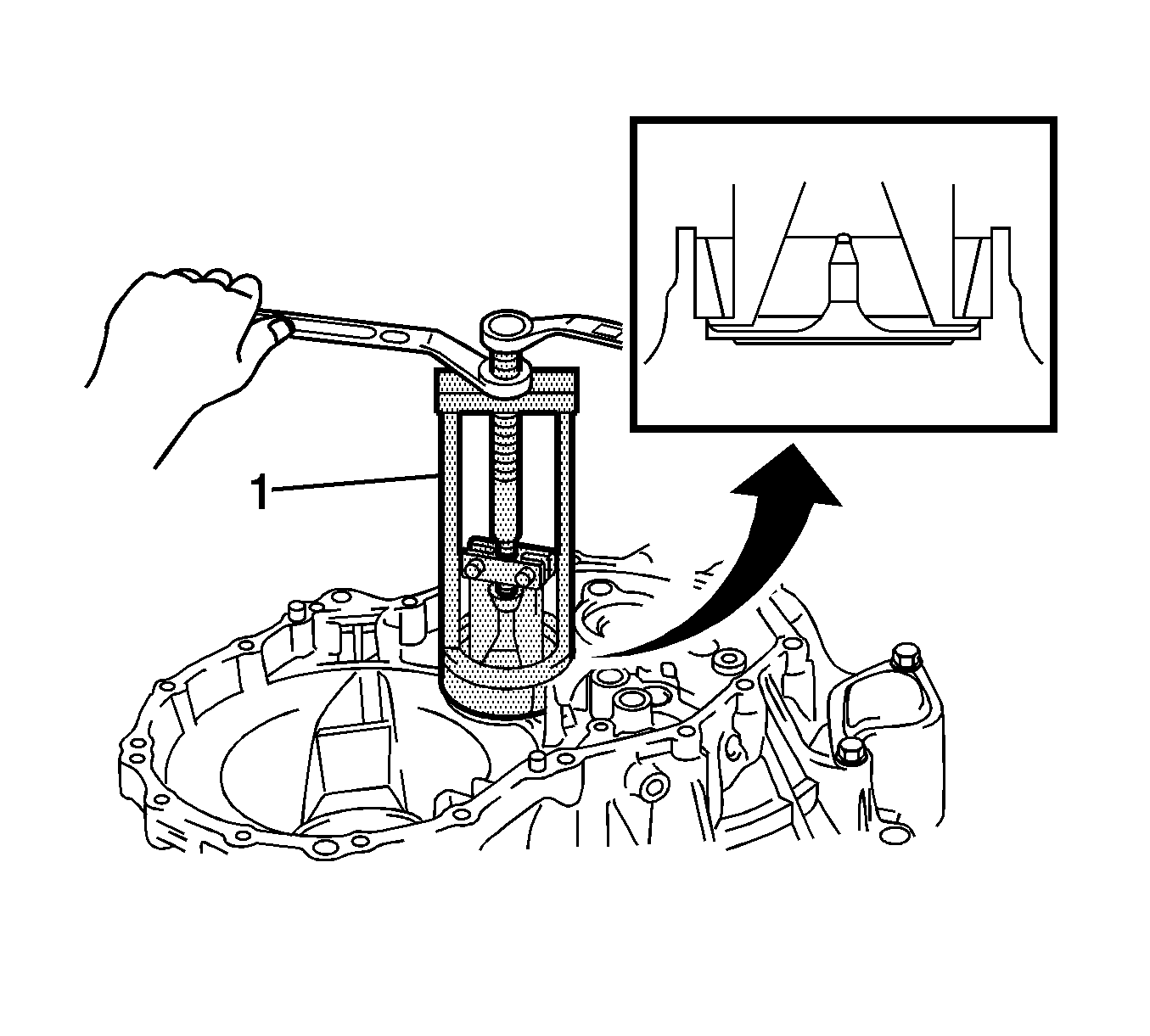 1