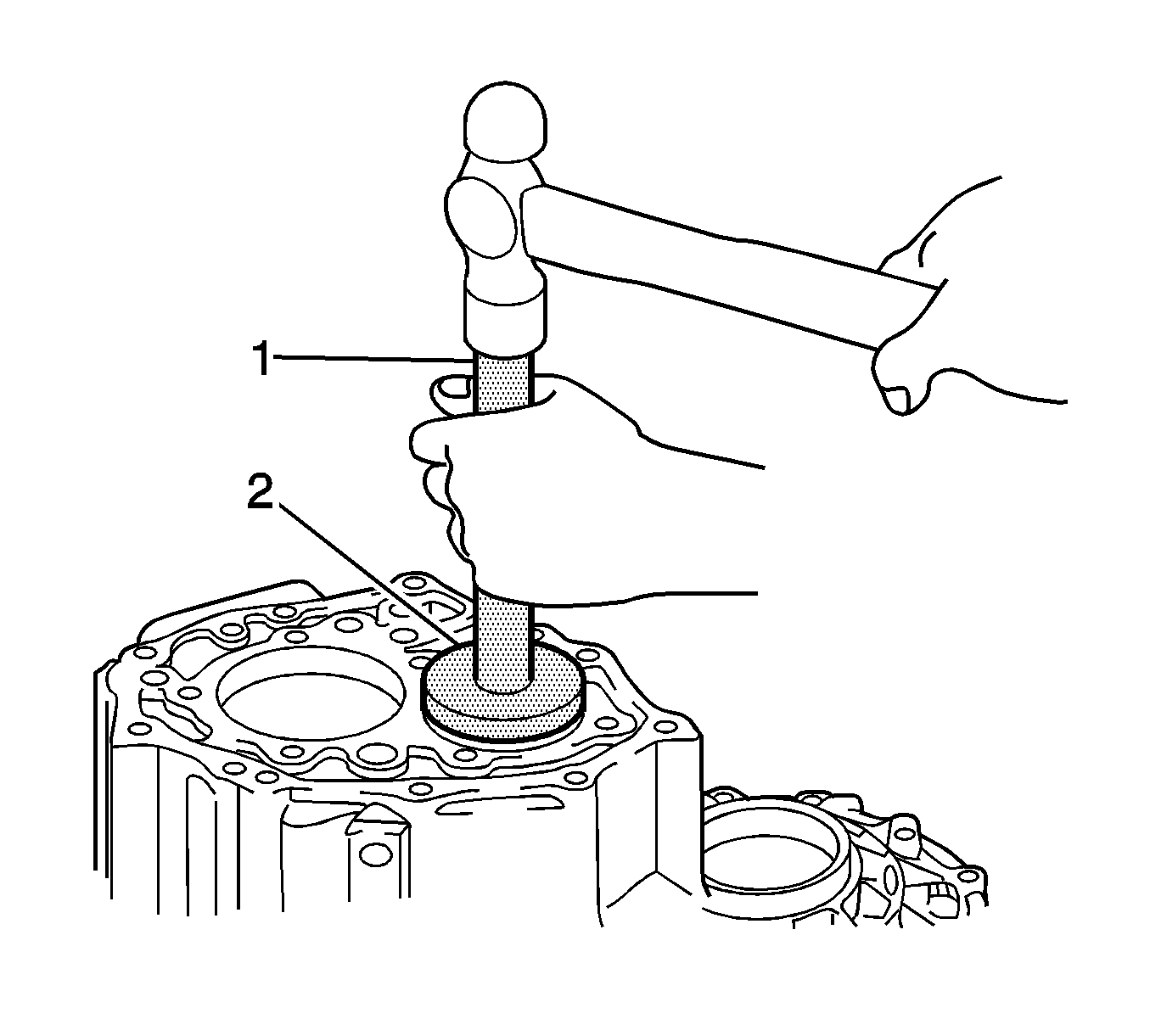 1
2