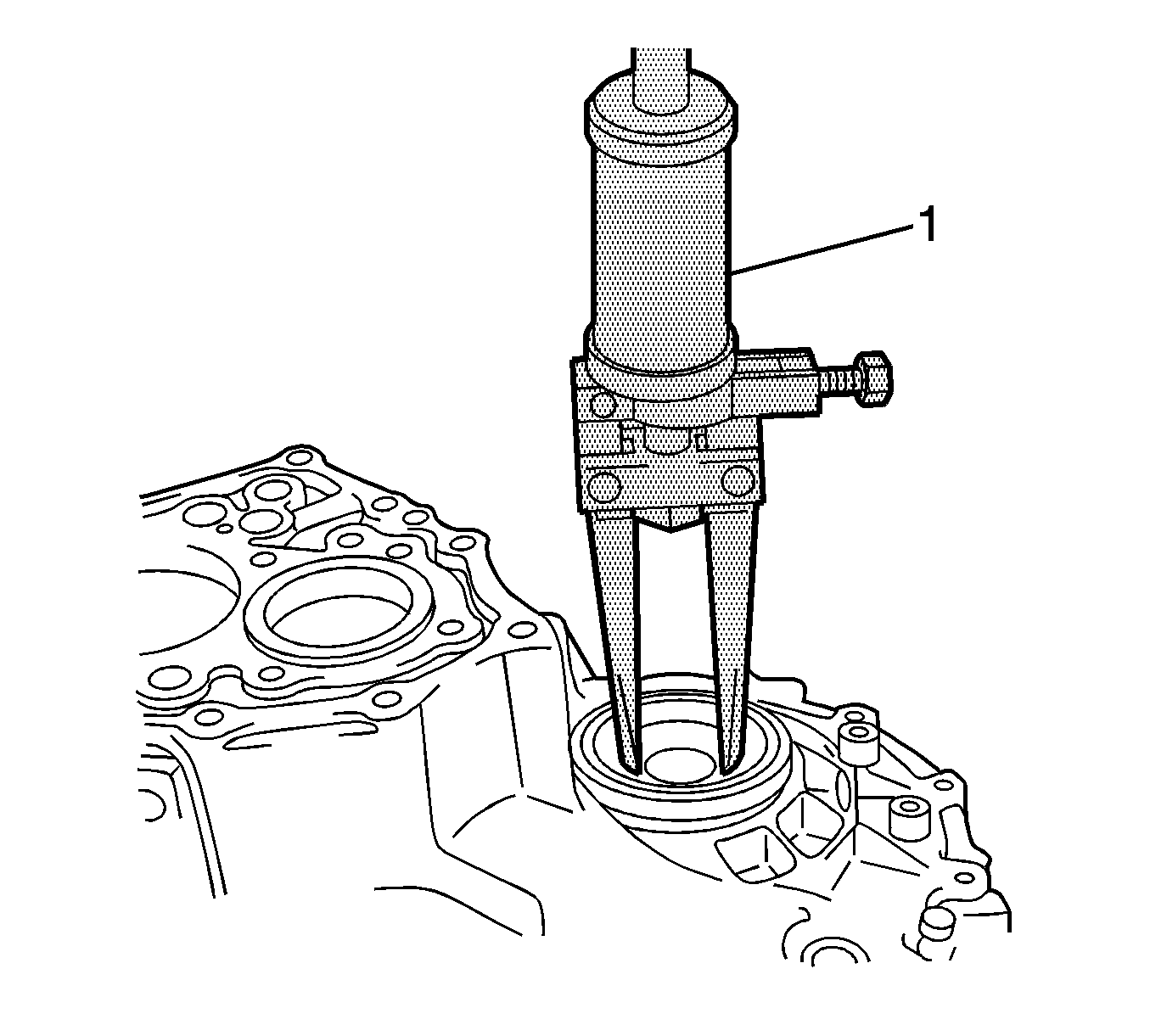 1