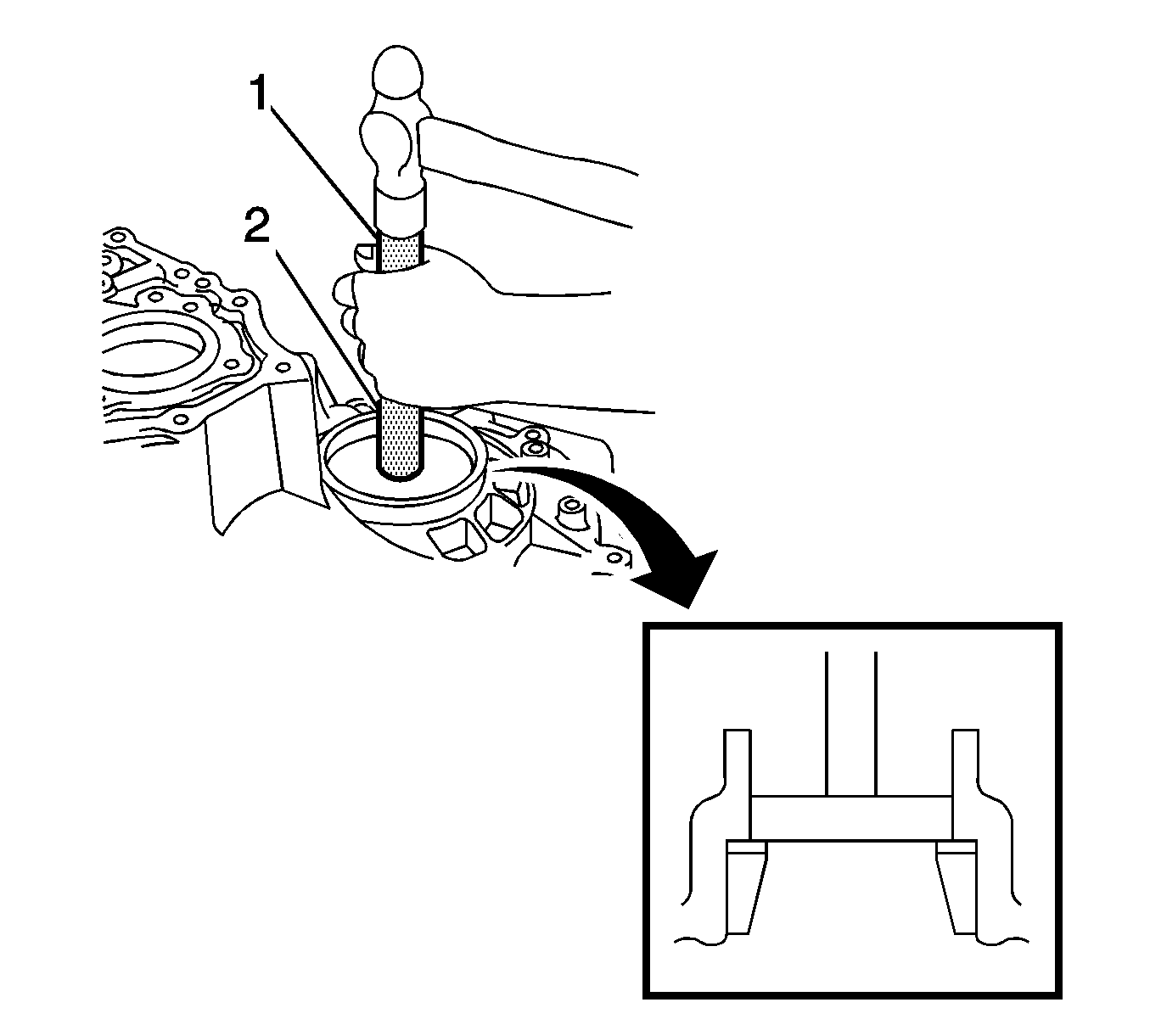 1
2