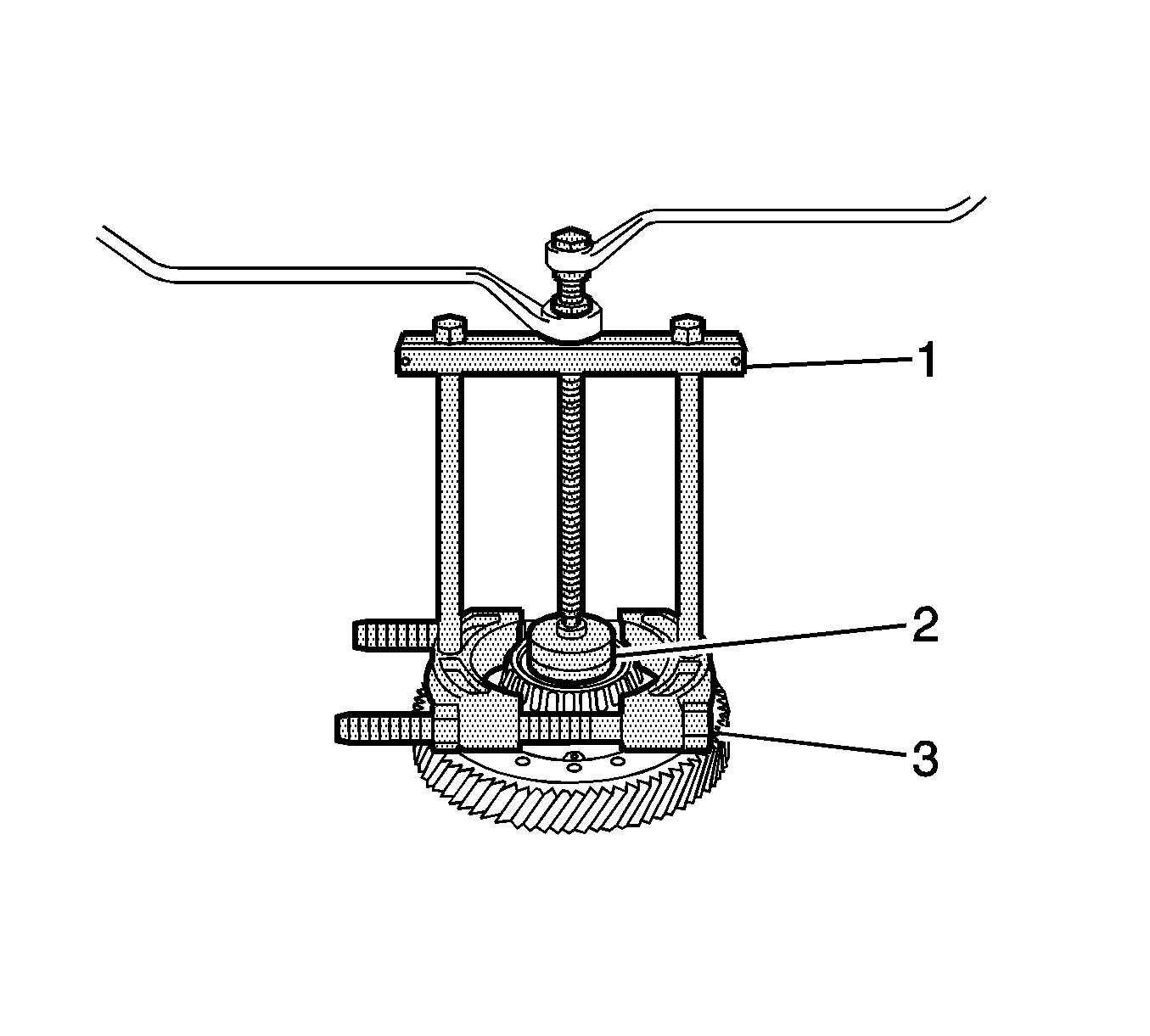 1
2
3