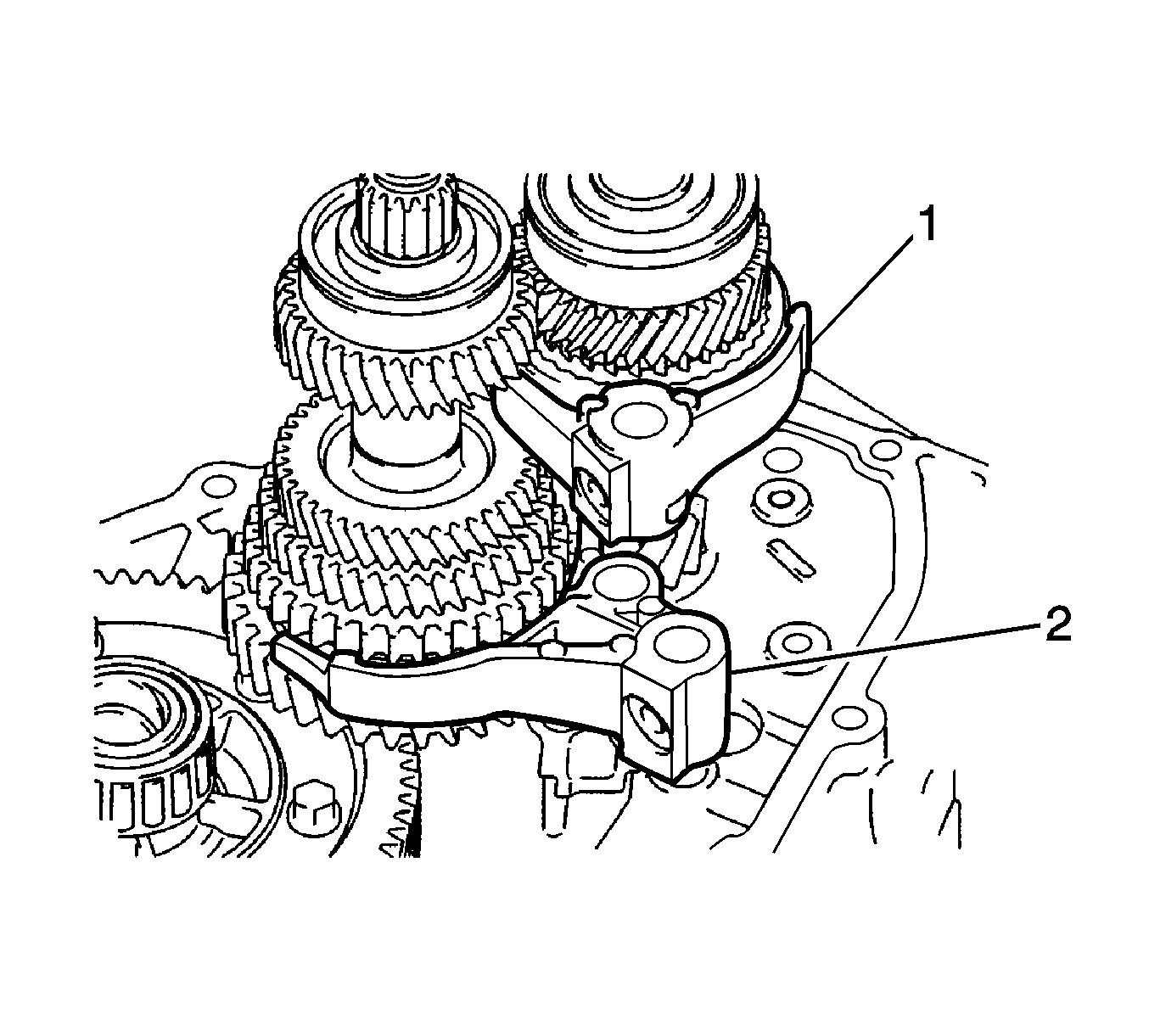 1
2