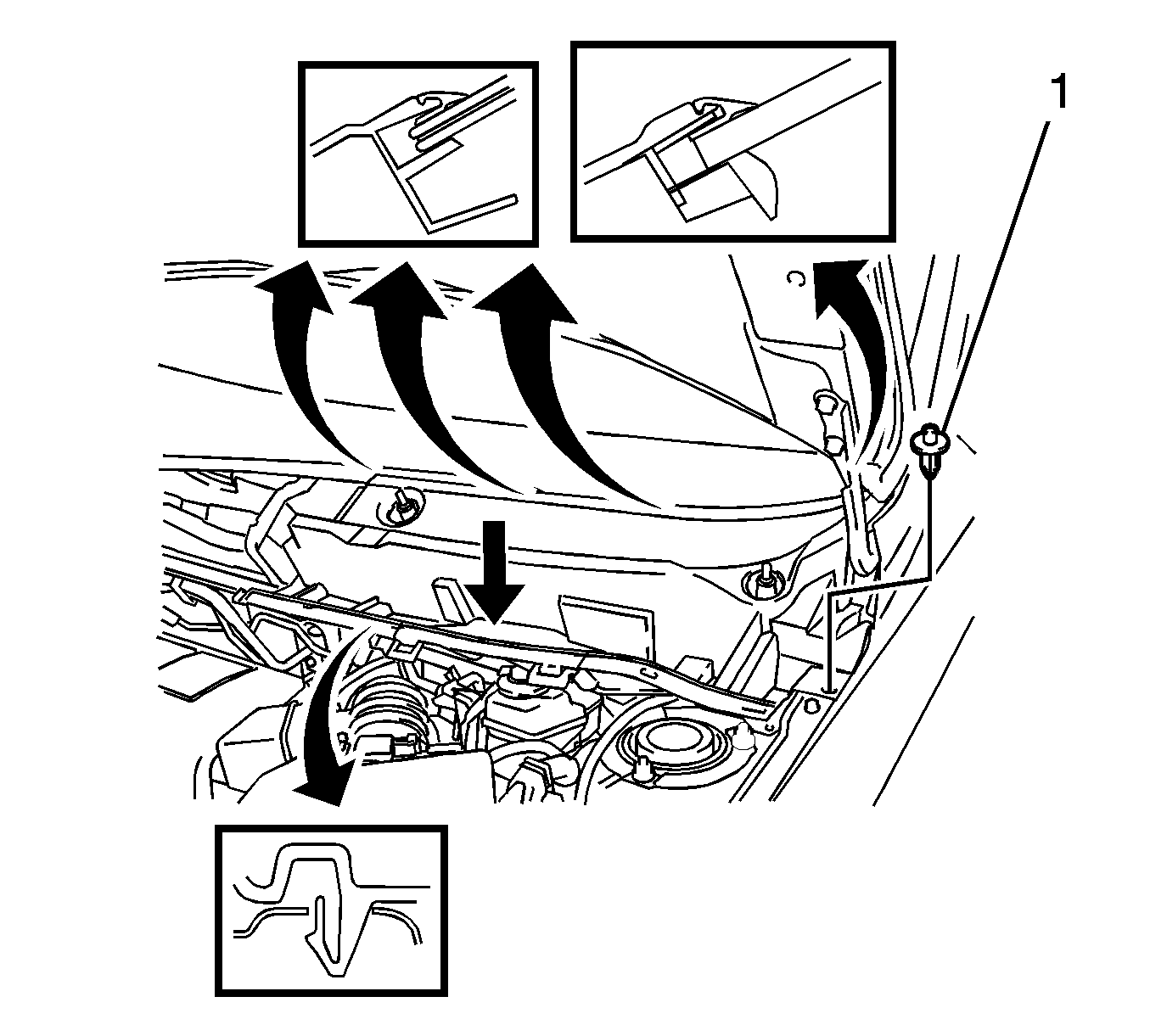 1