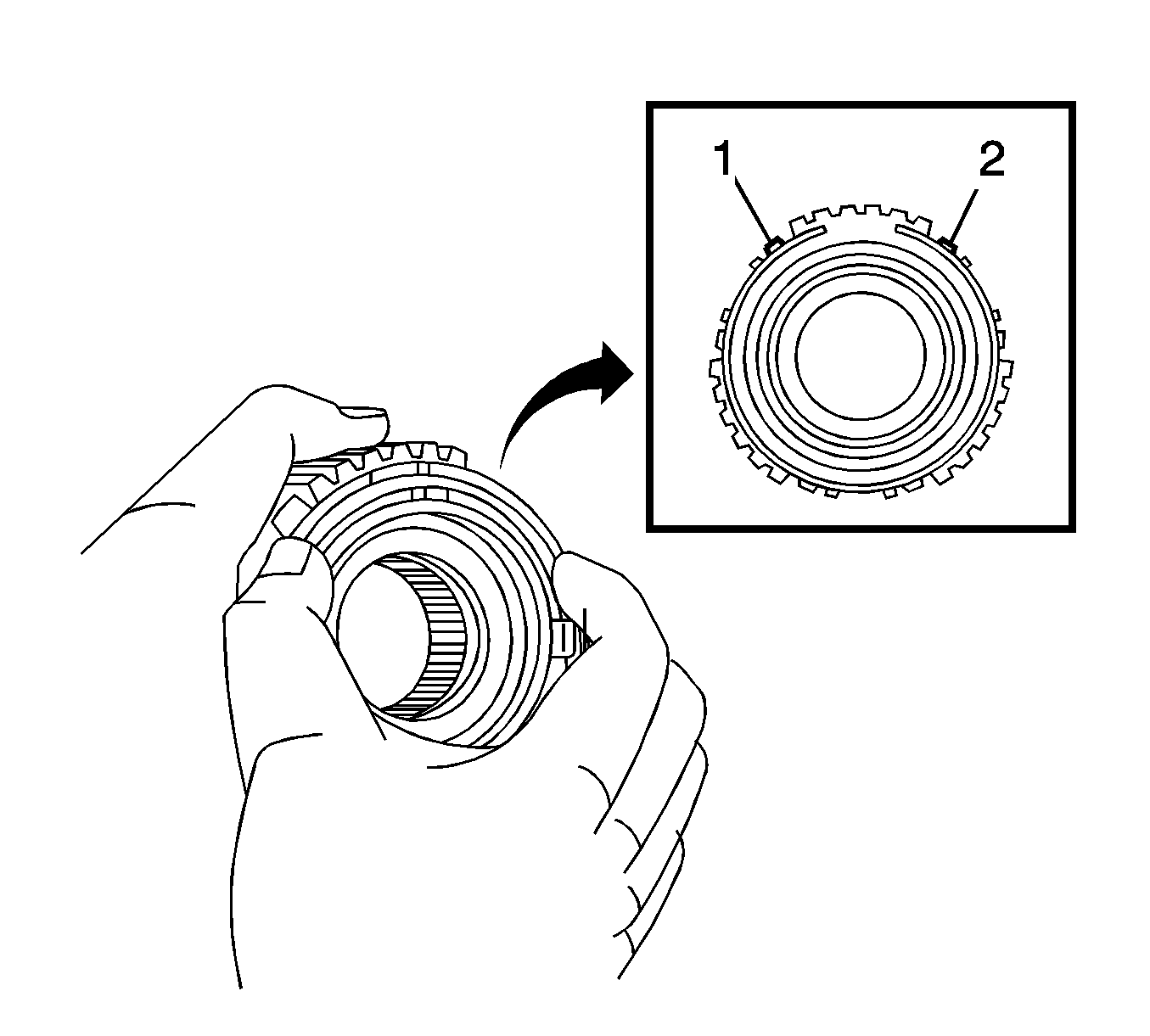 1
2