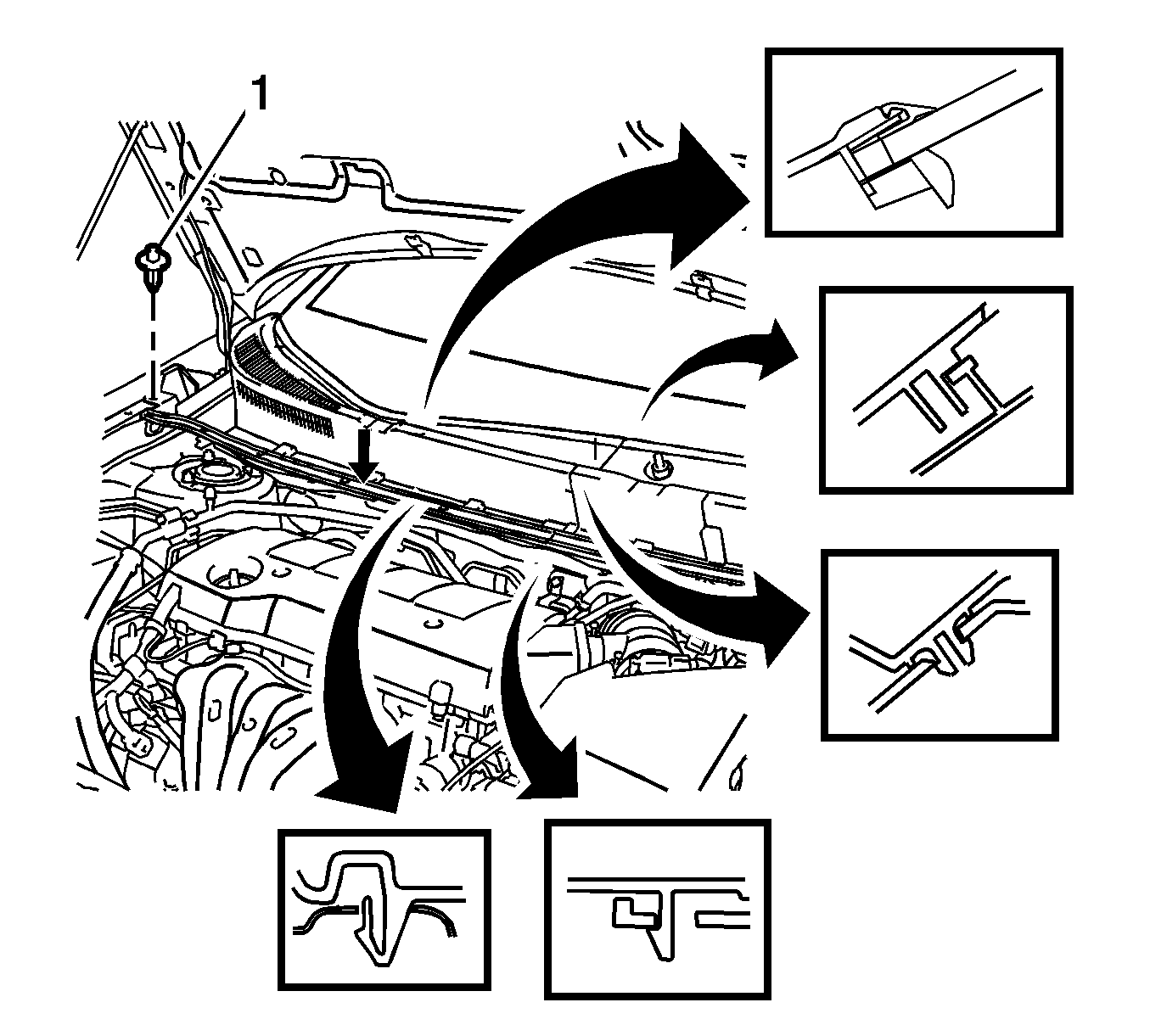 1