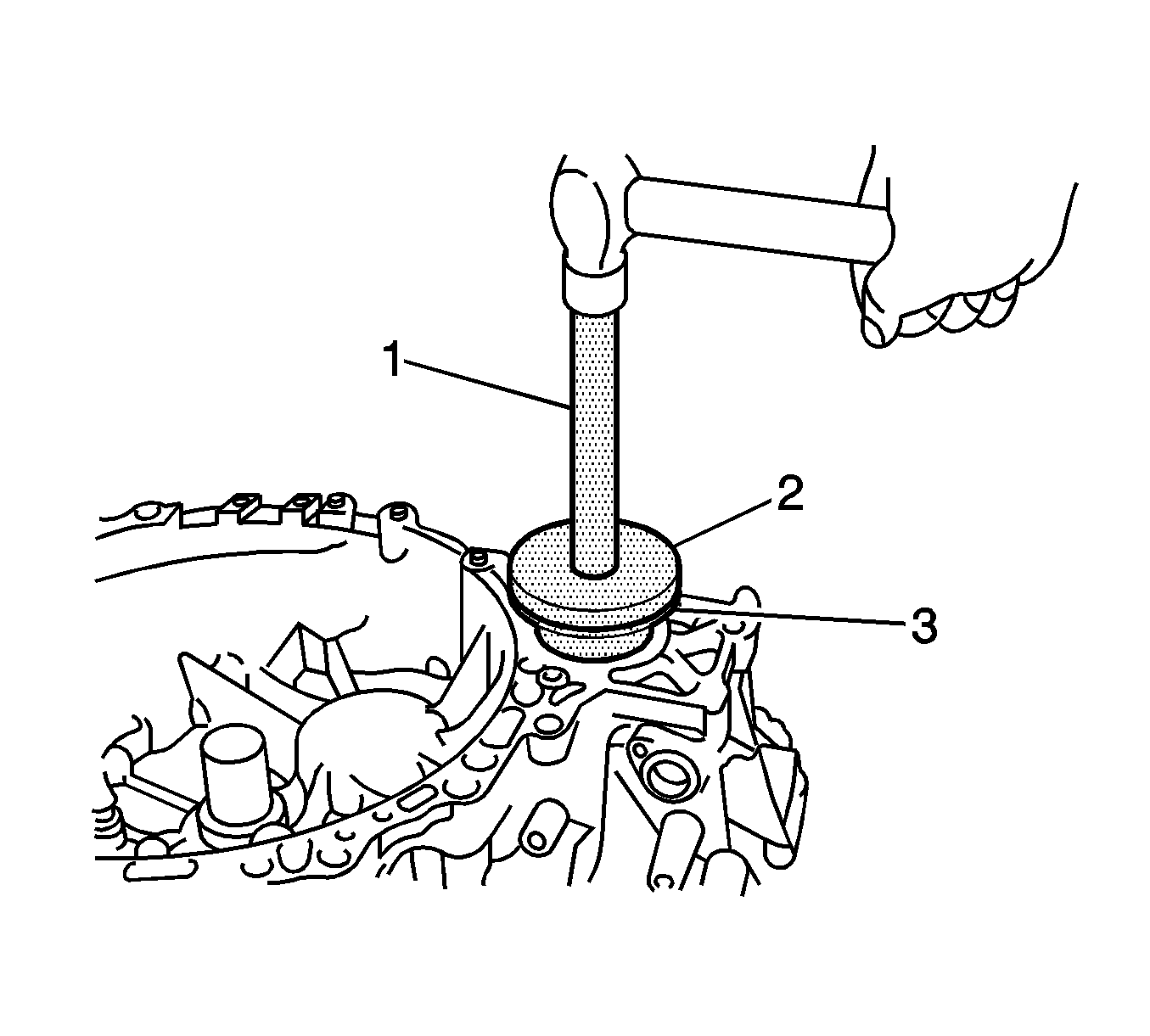 1
2
3