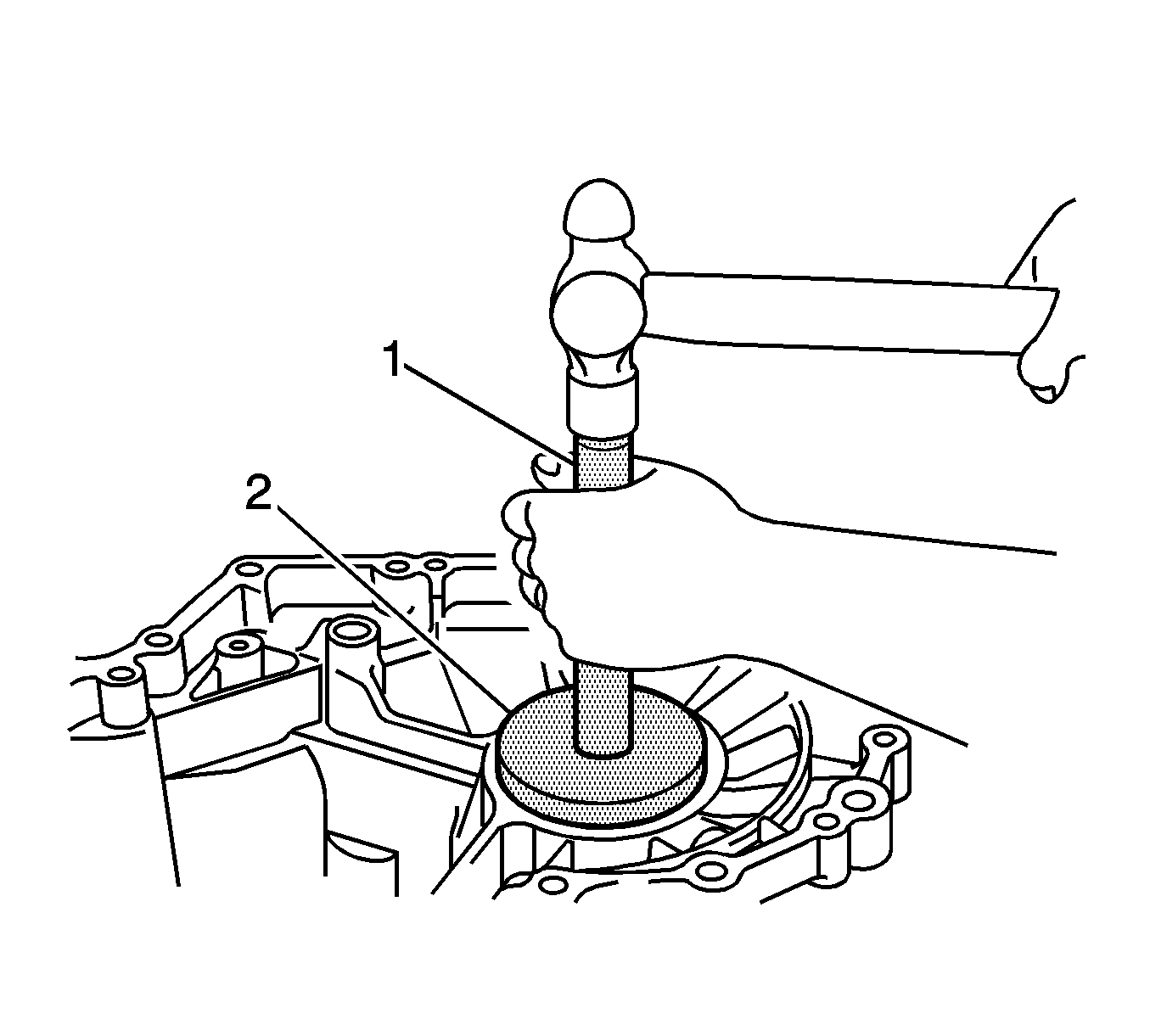 1
2