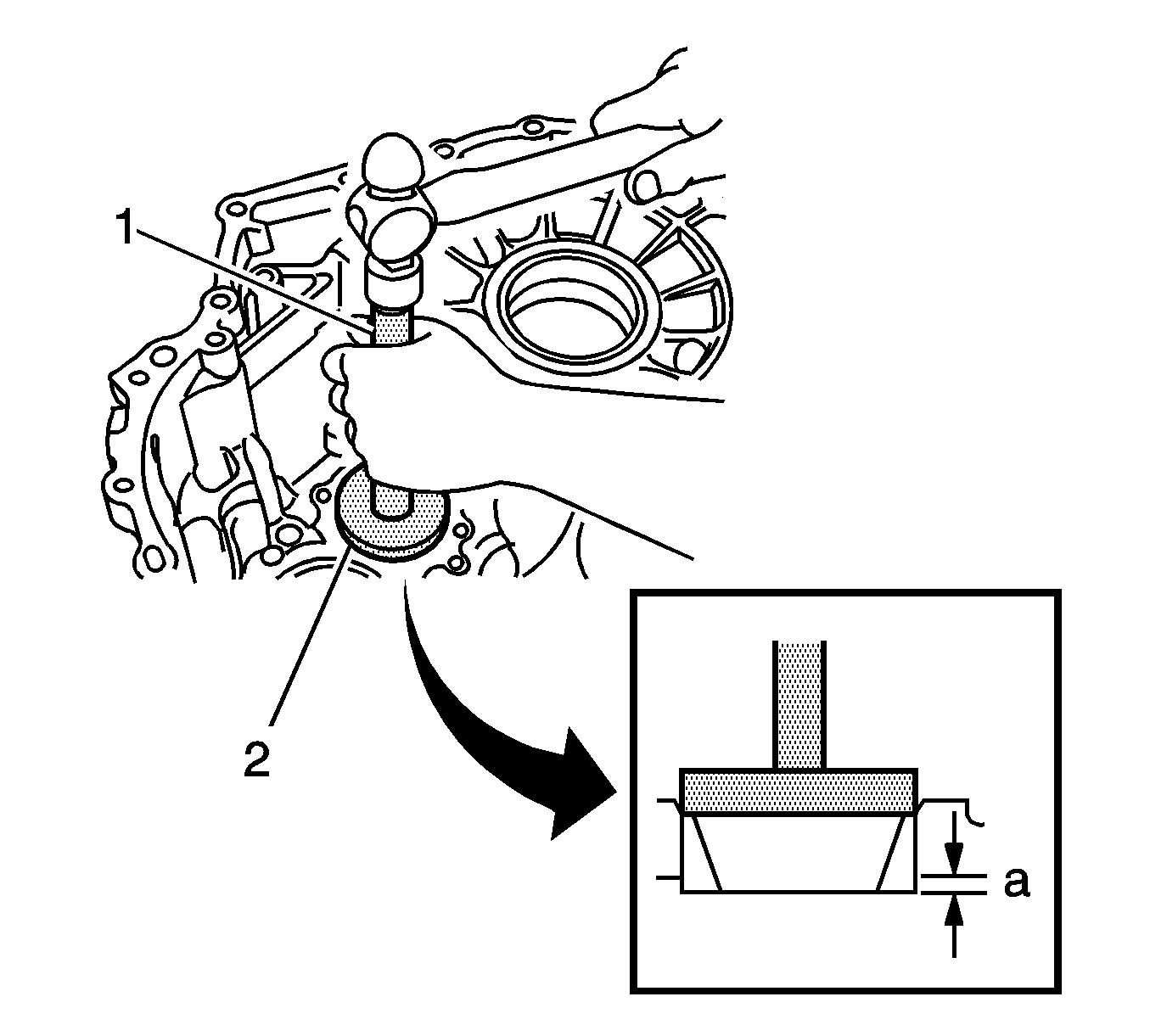 1
2
a