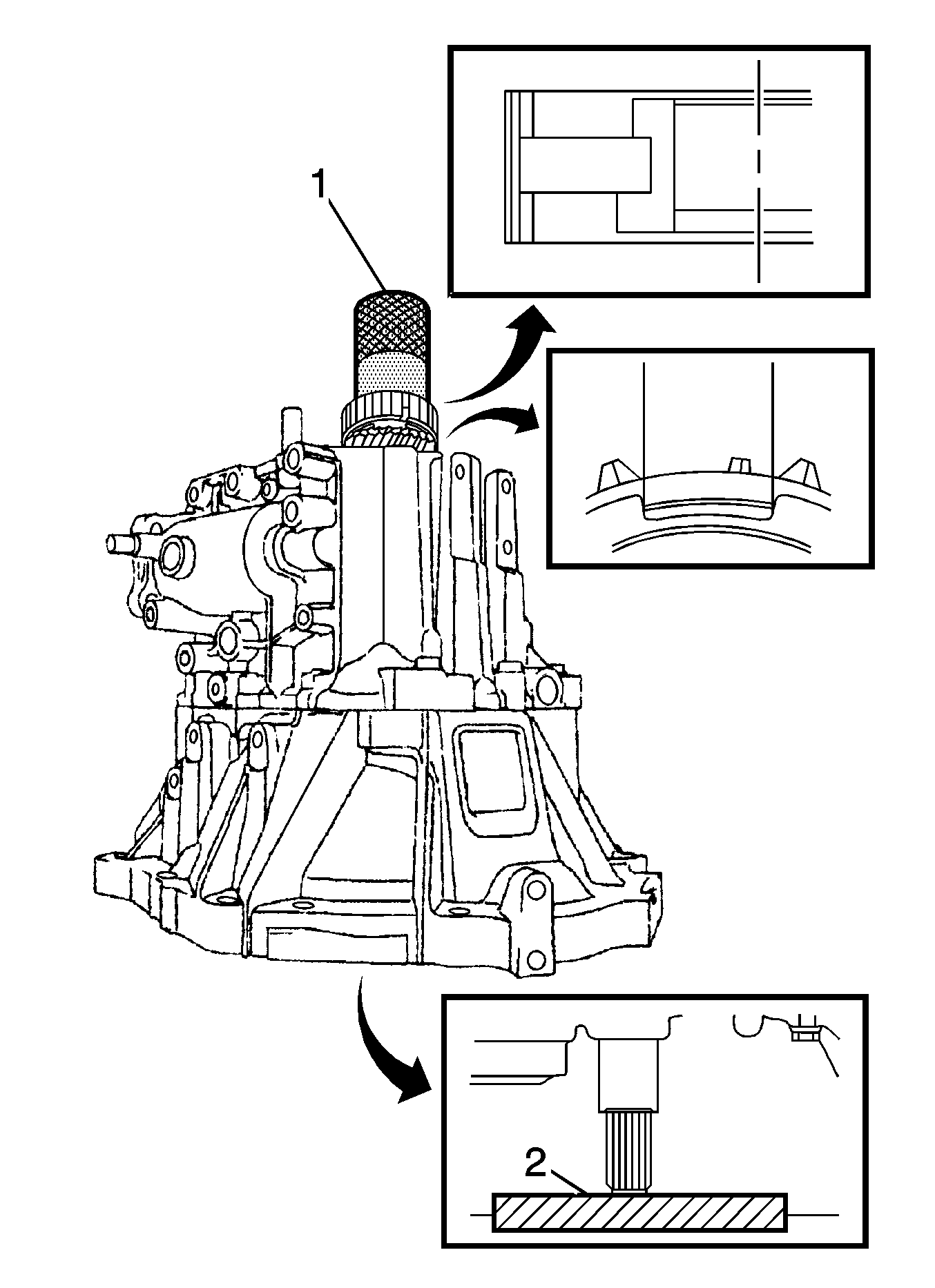 1

2