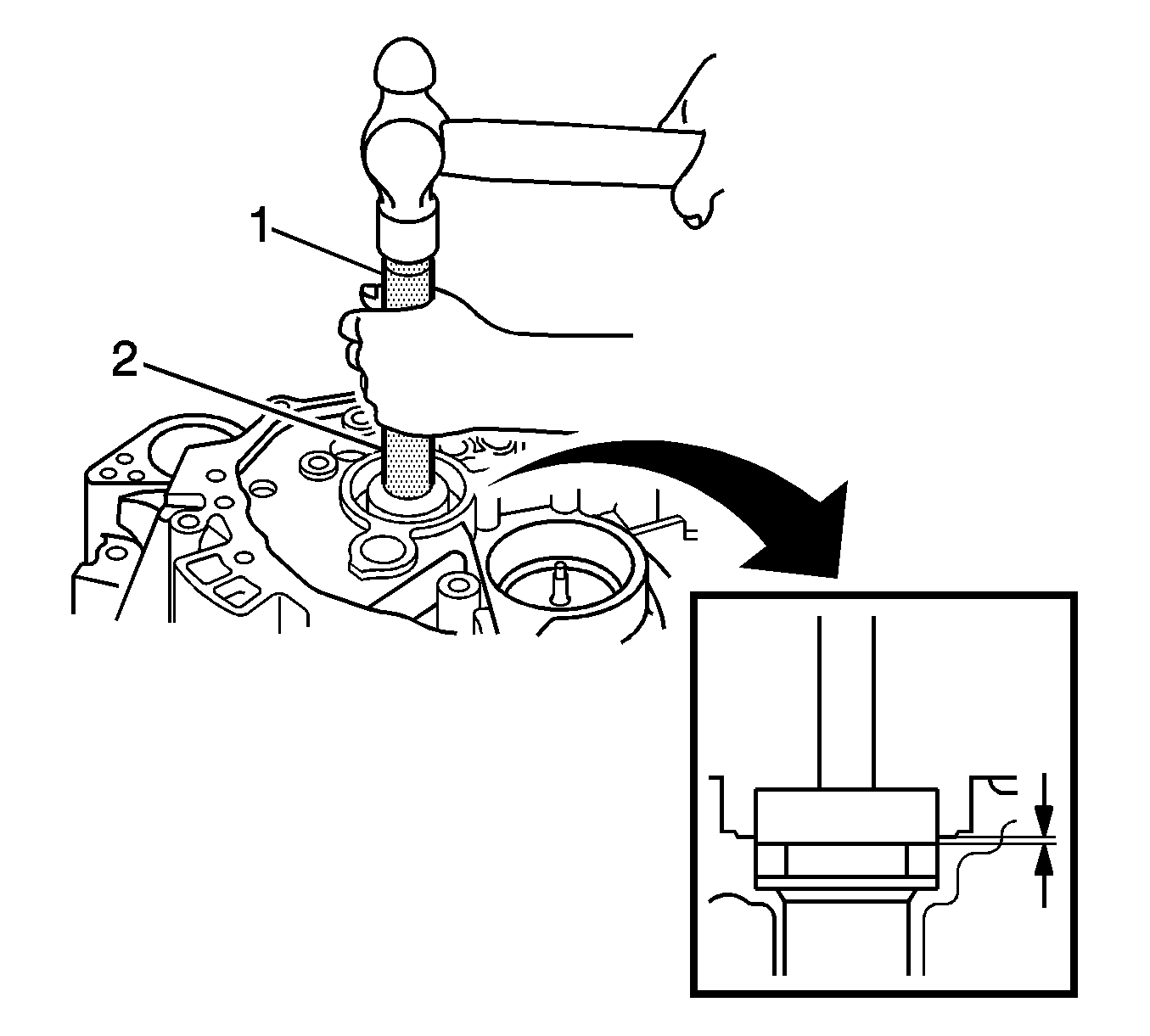 1
2