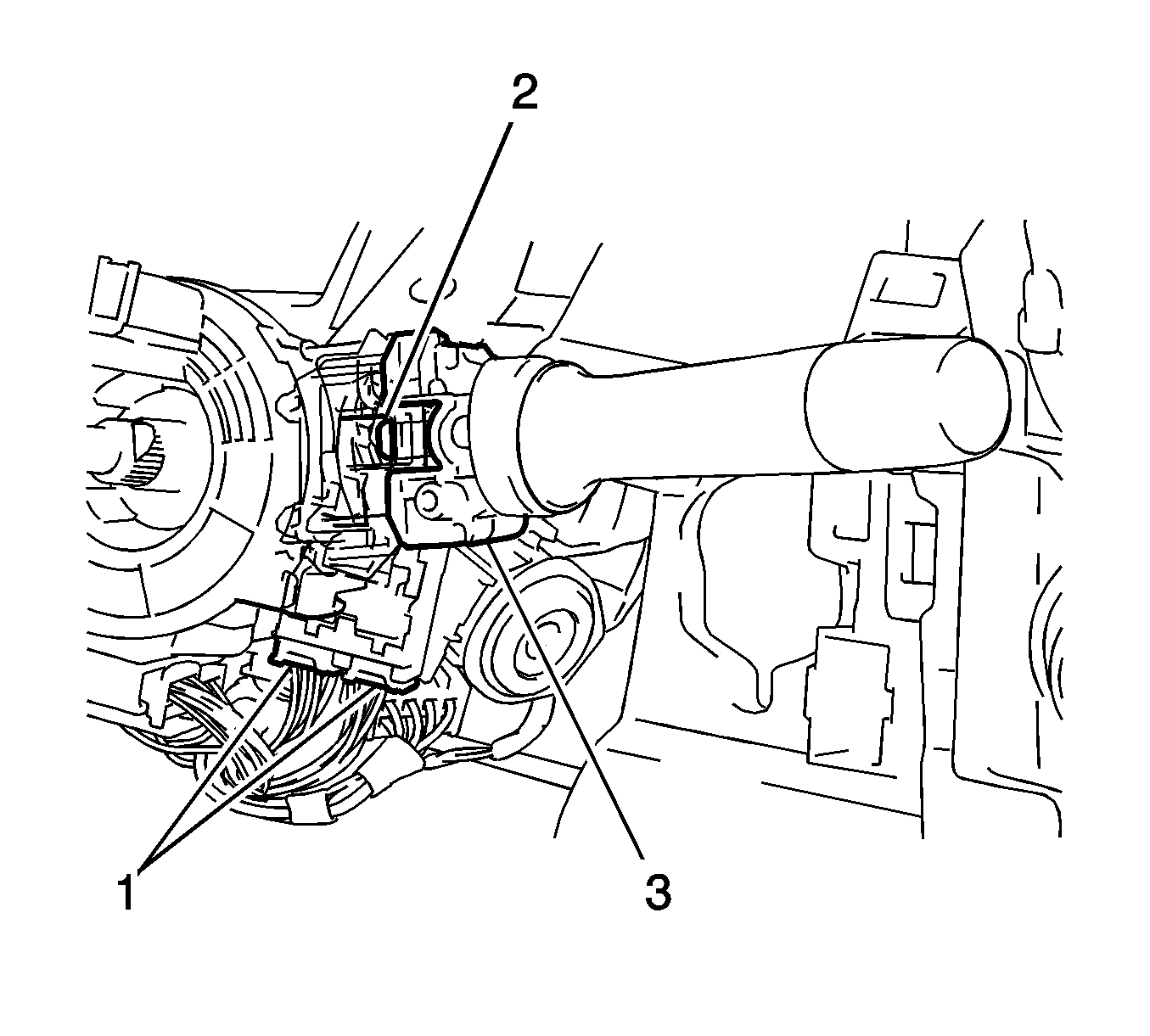 2

1

3