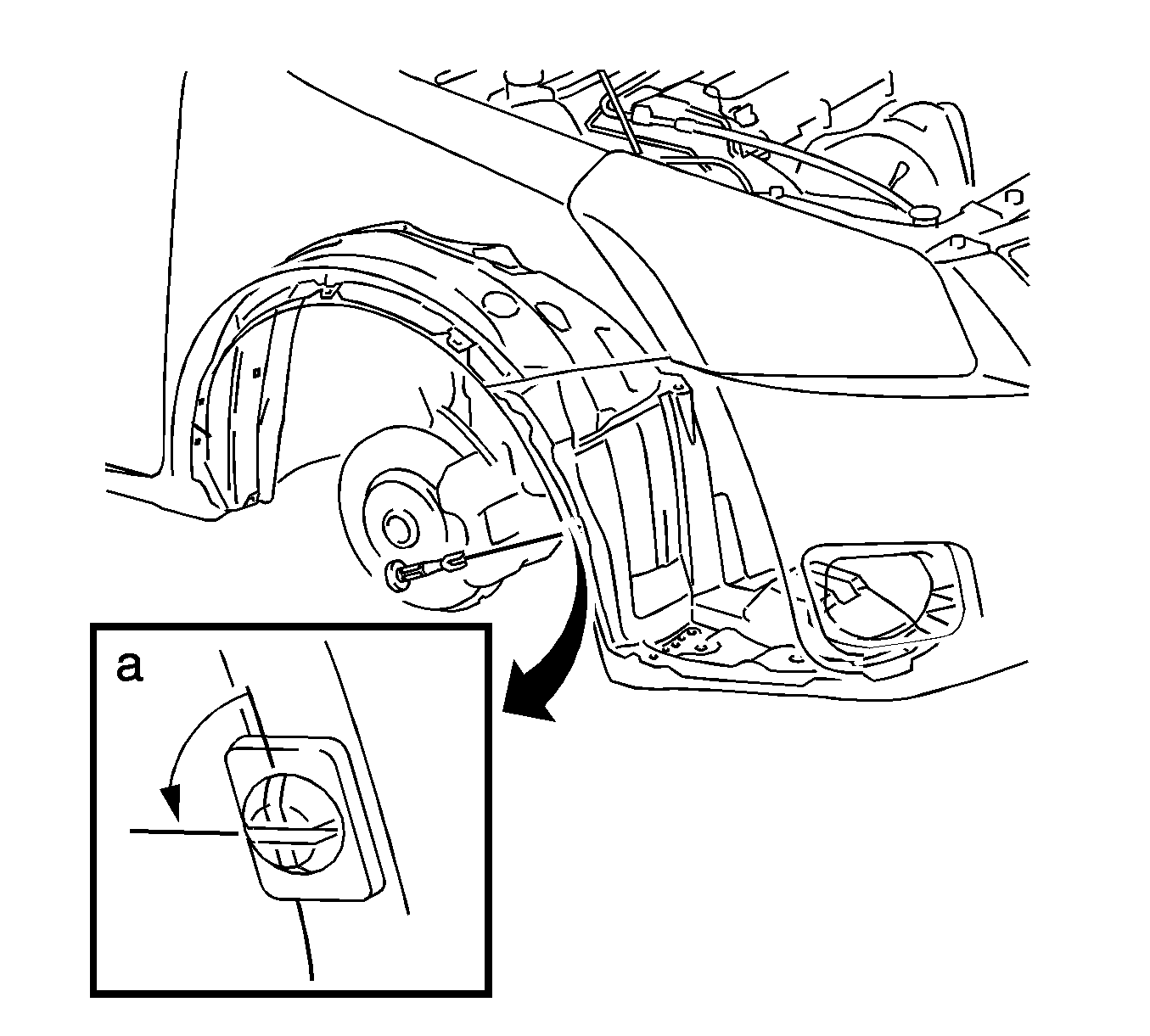 a