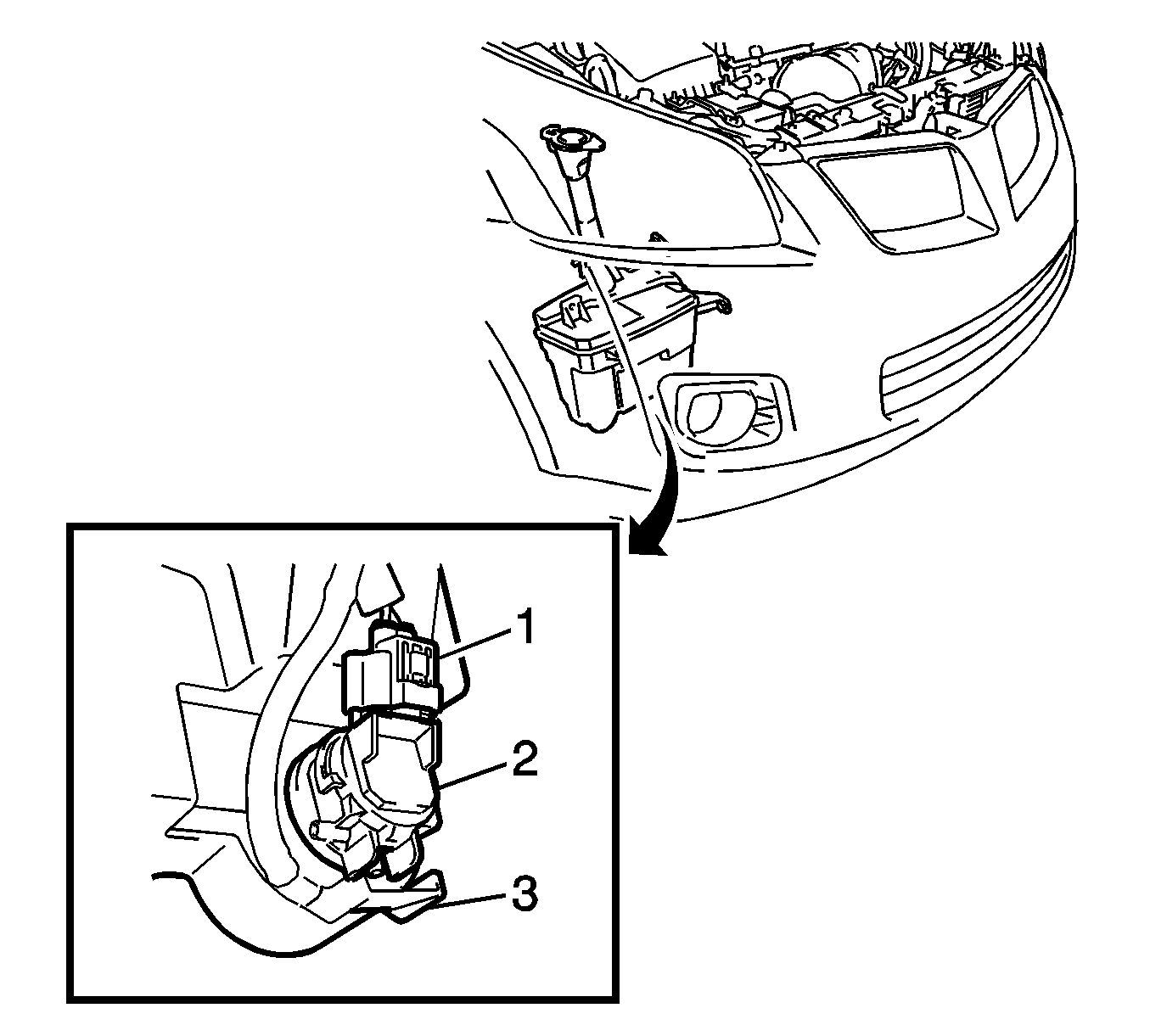 1
2
3