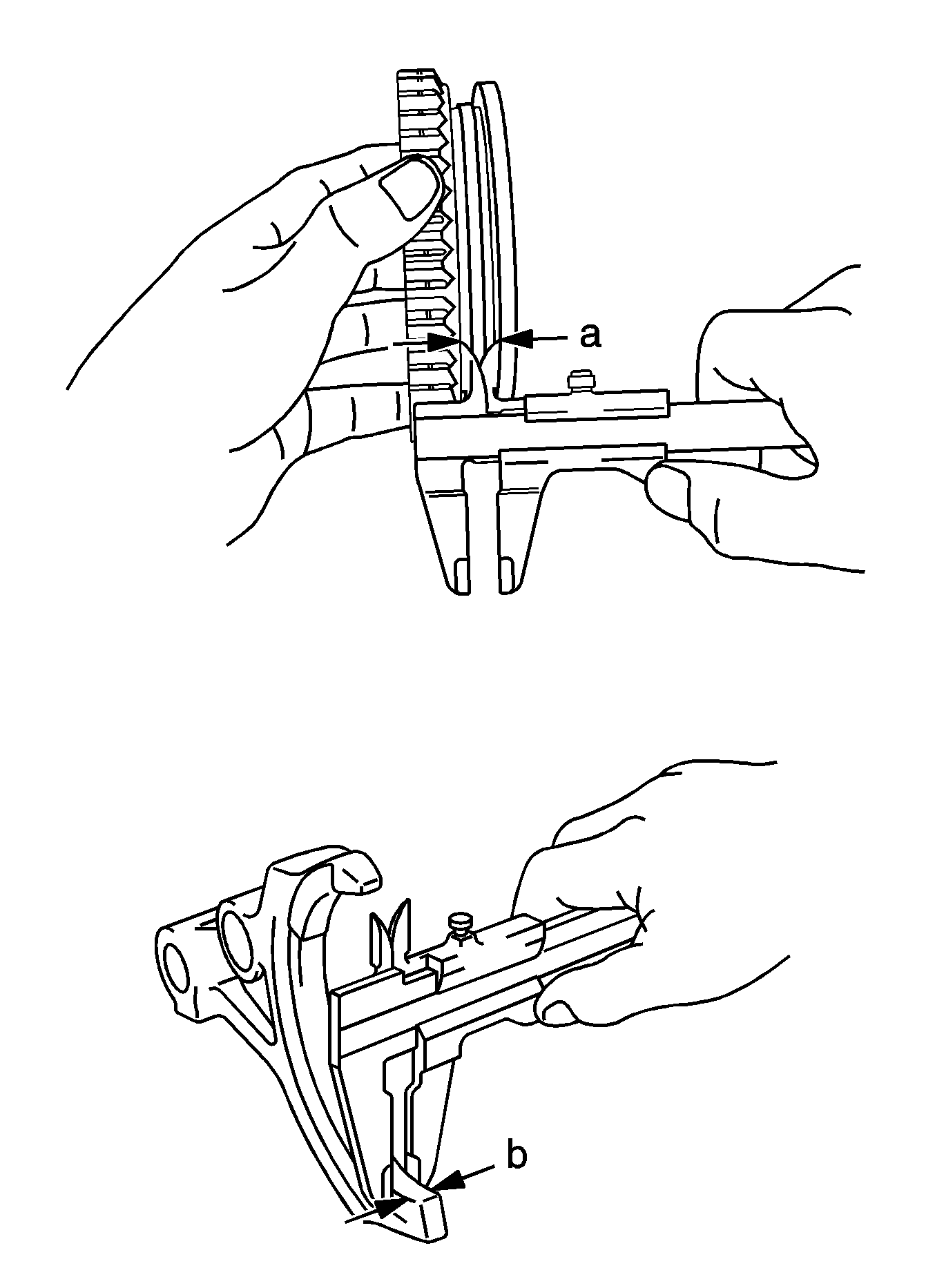 a

b