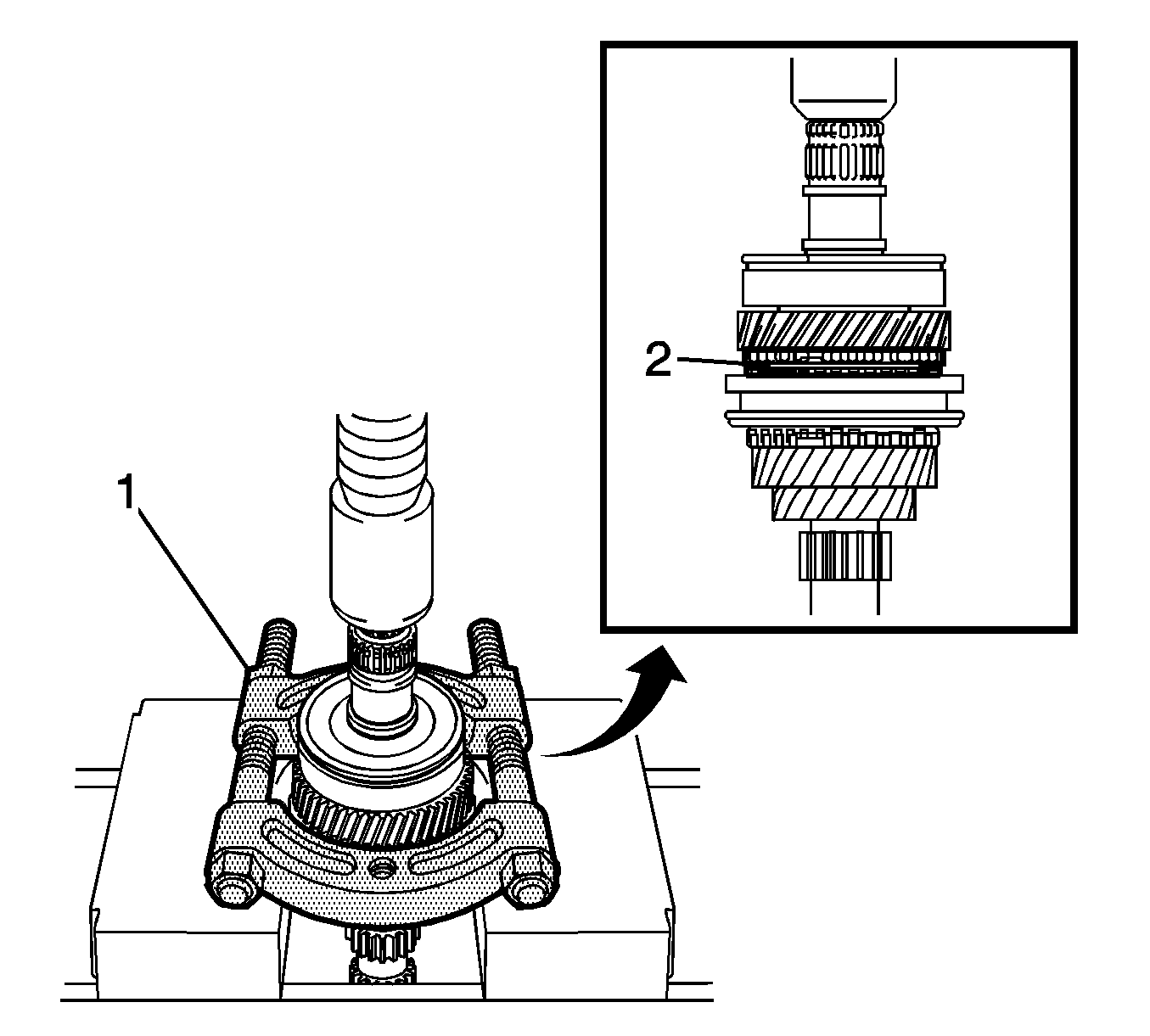 2

1