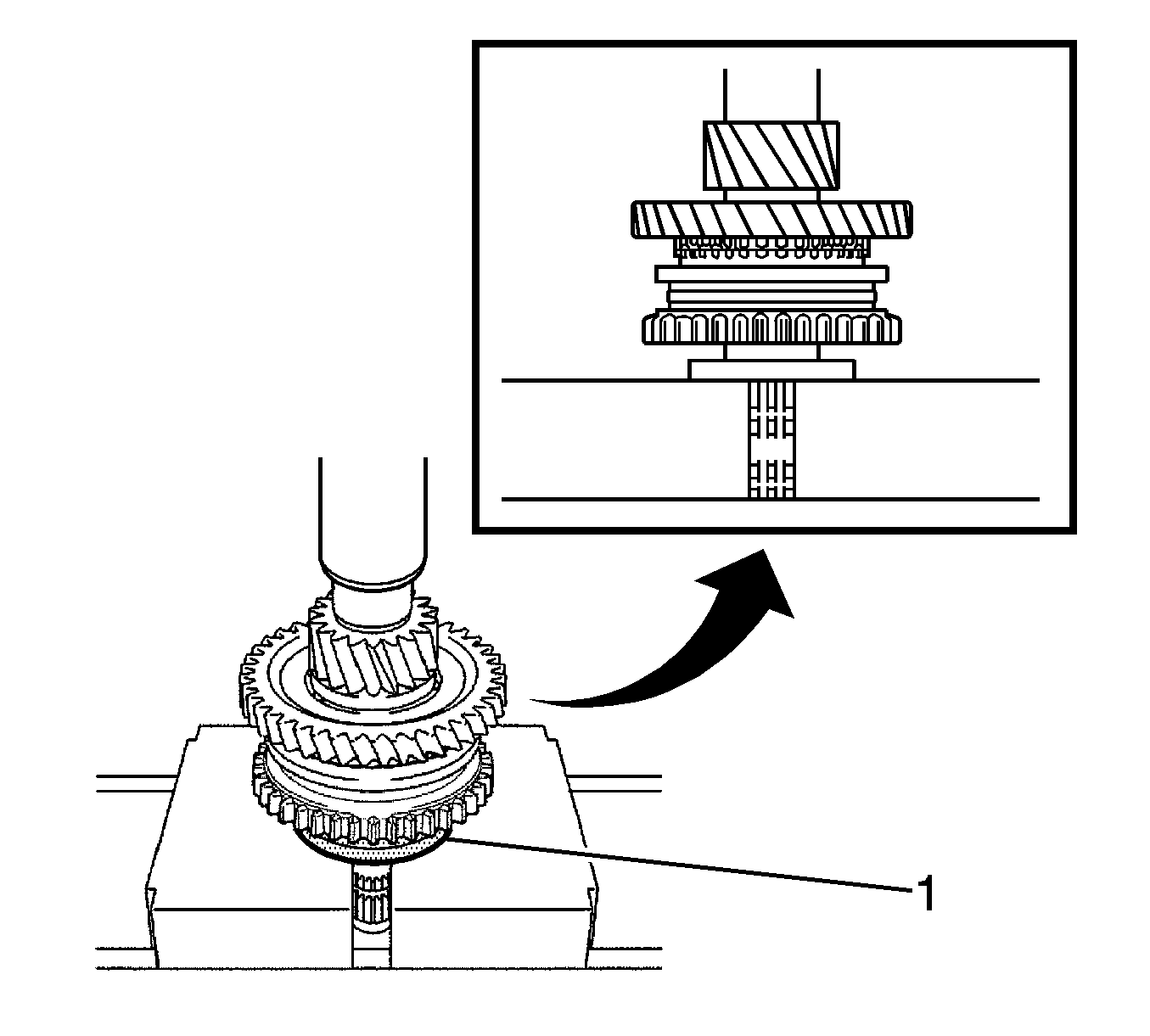 1