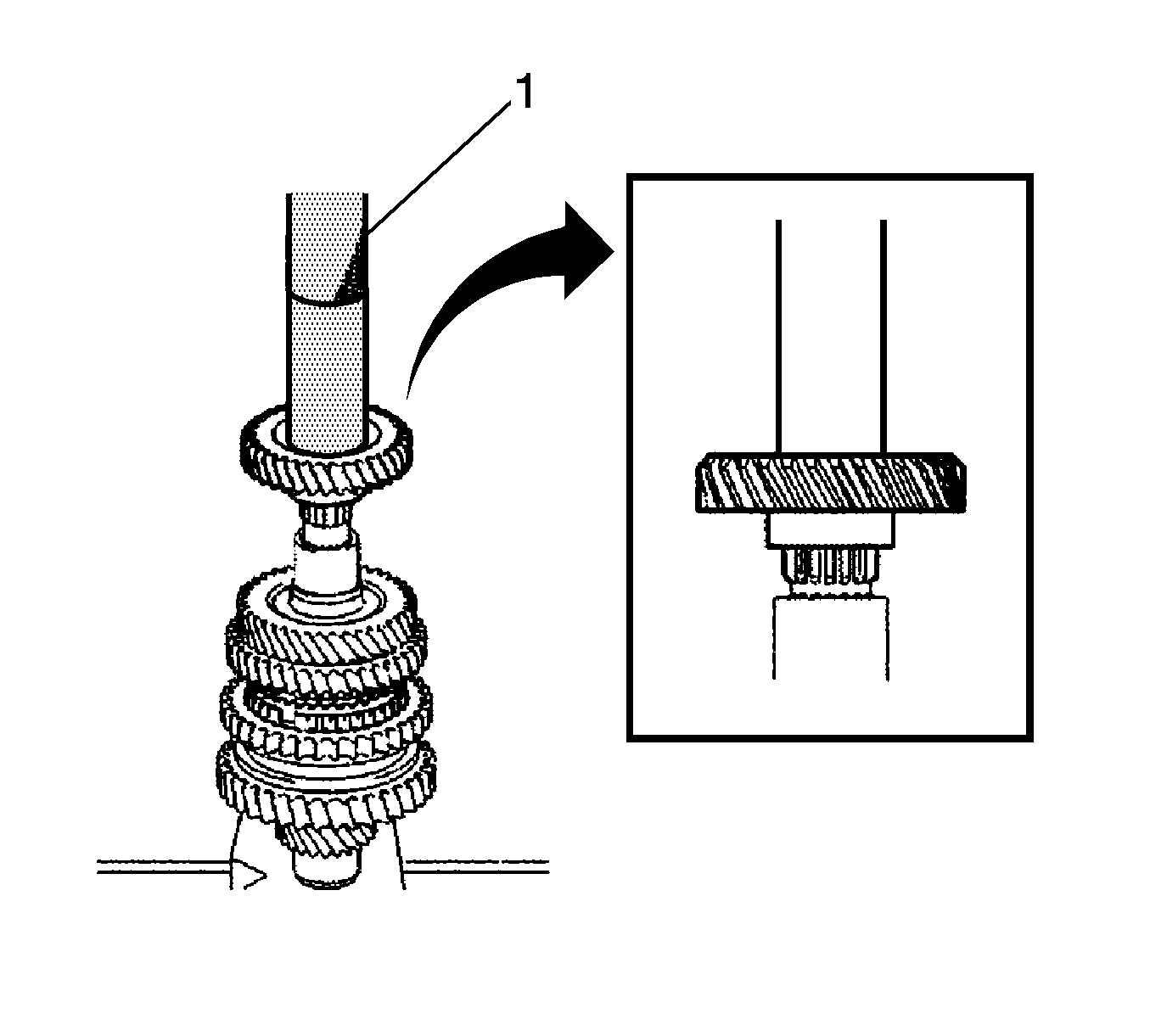 1