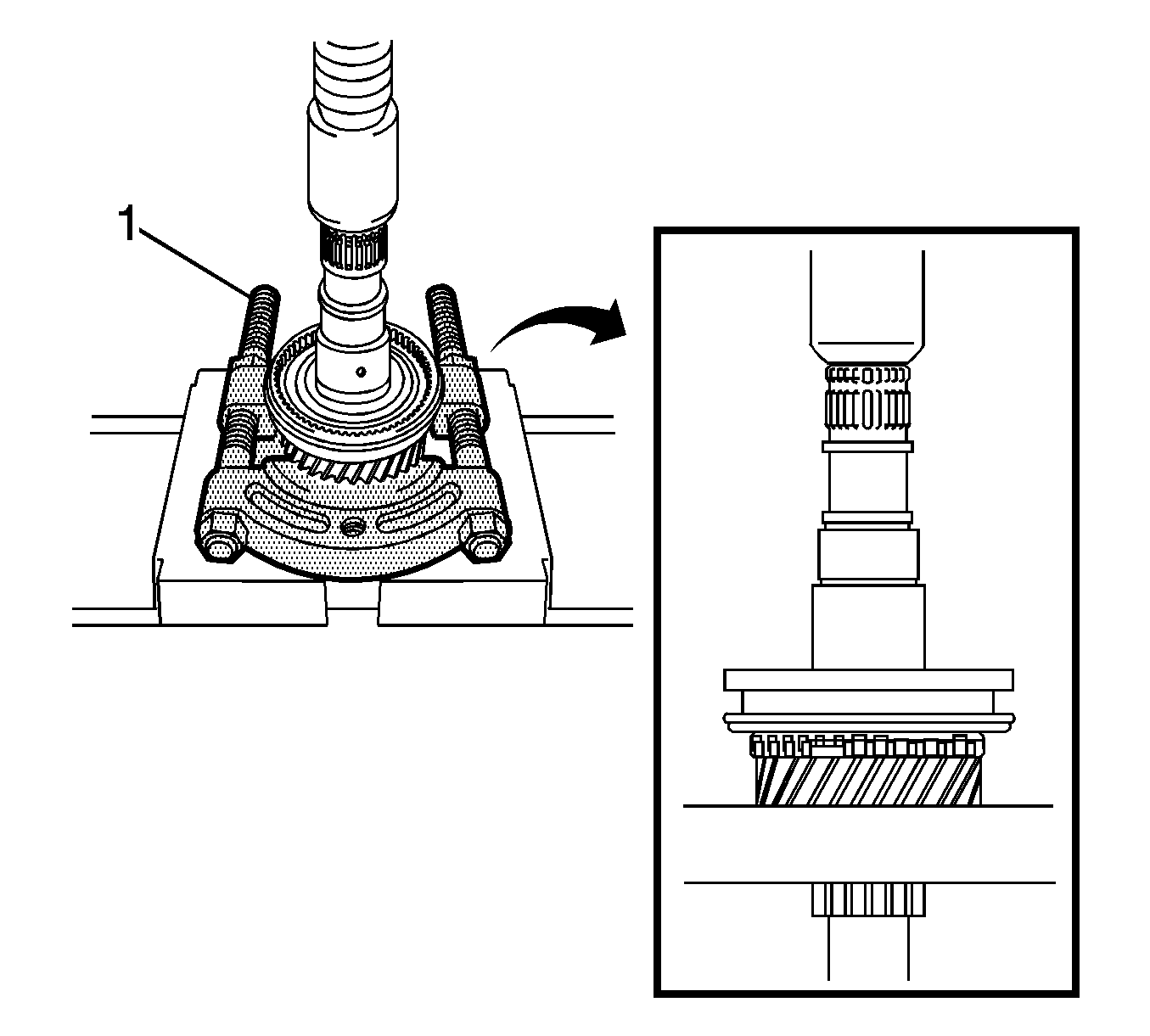 1