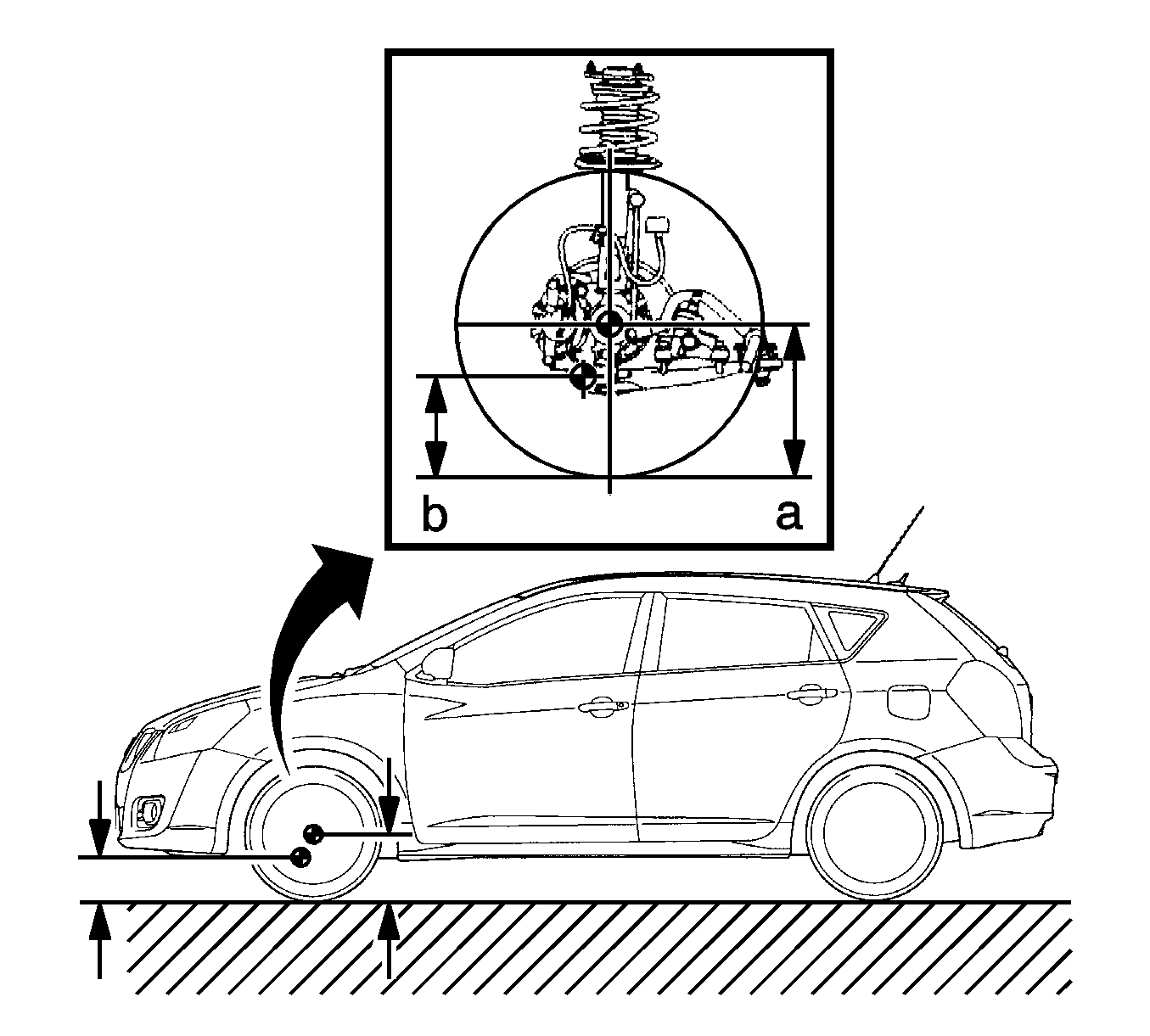 b
a