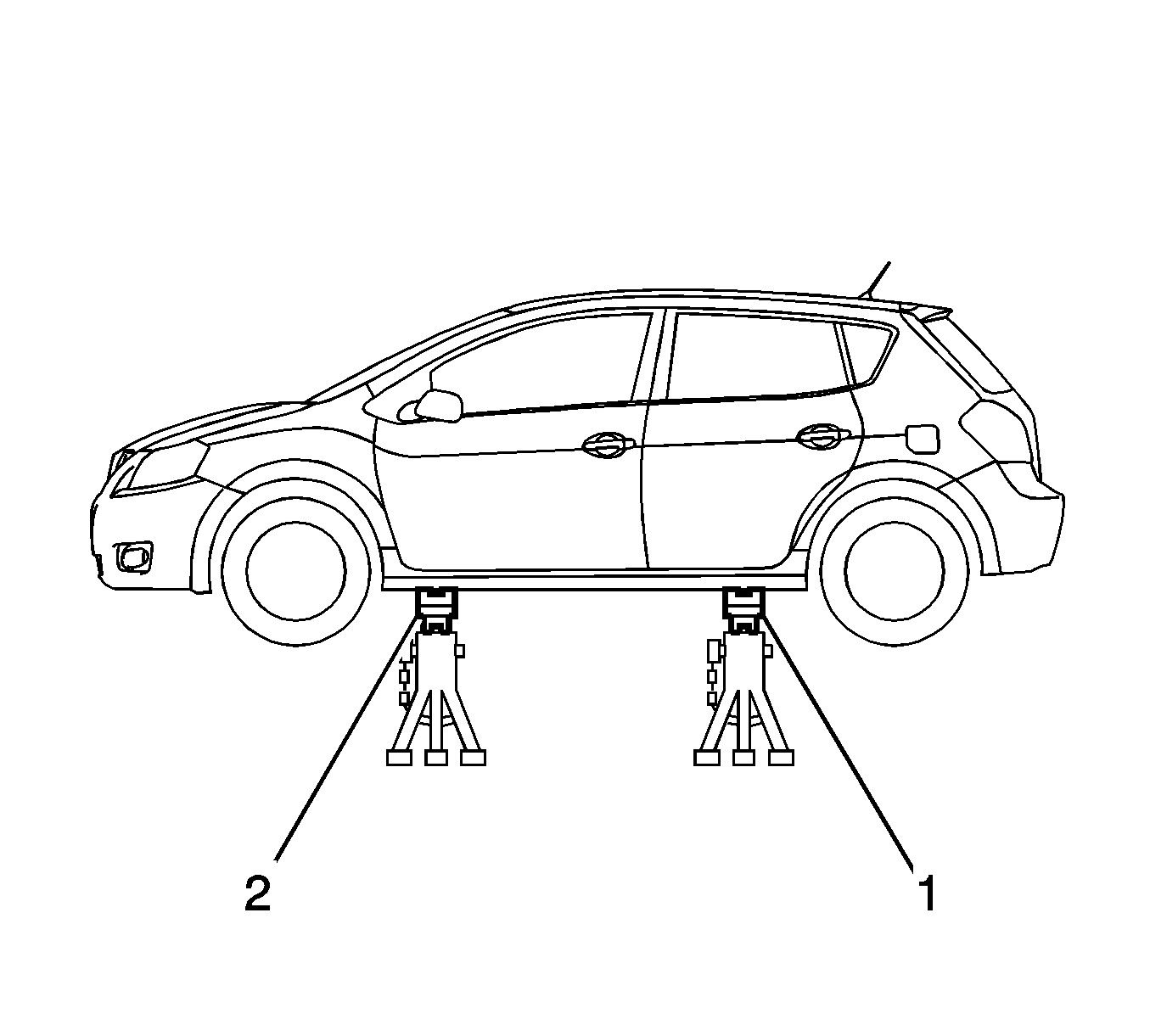 2

1