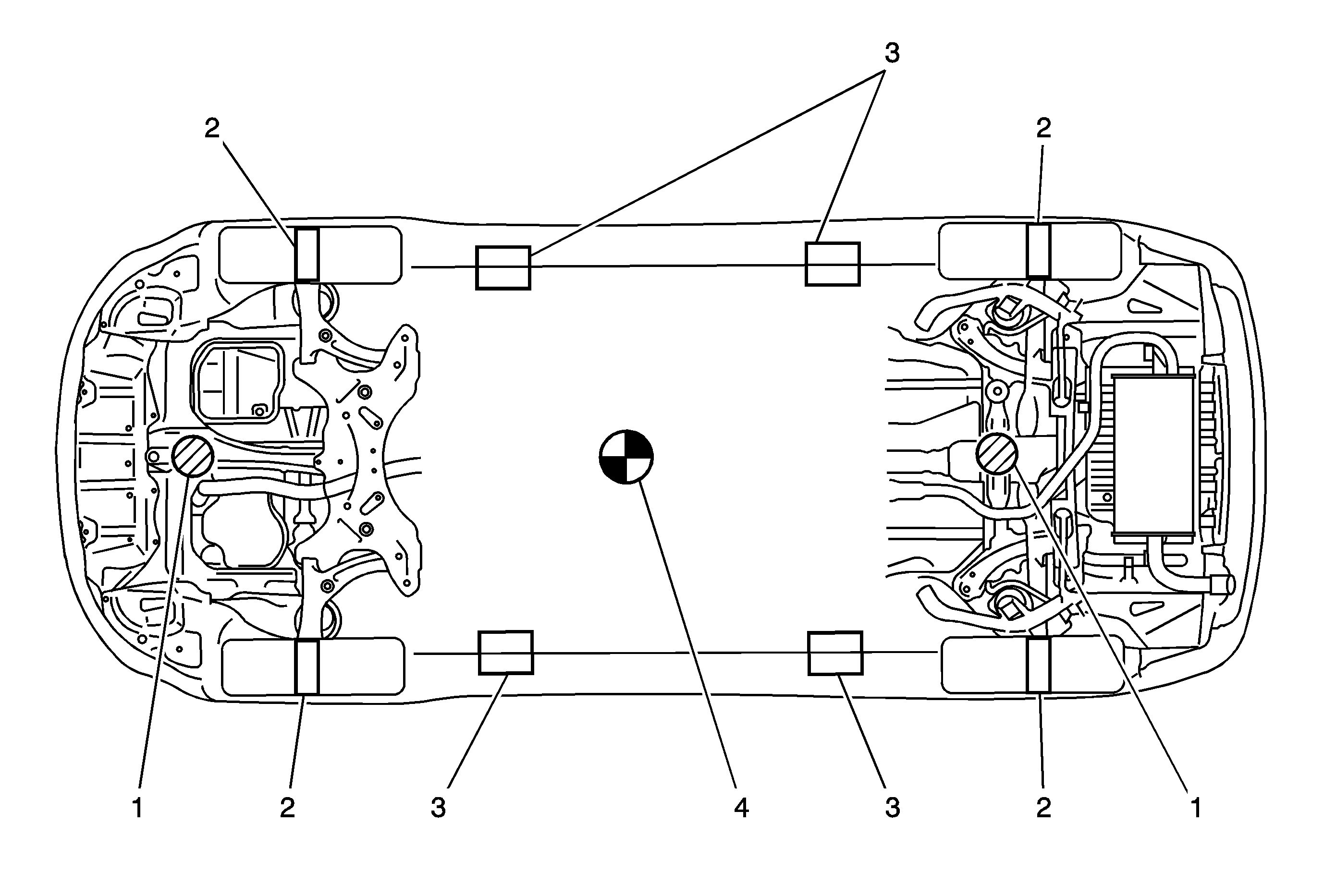 3

2

2

1

2

3

4

3

2

1