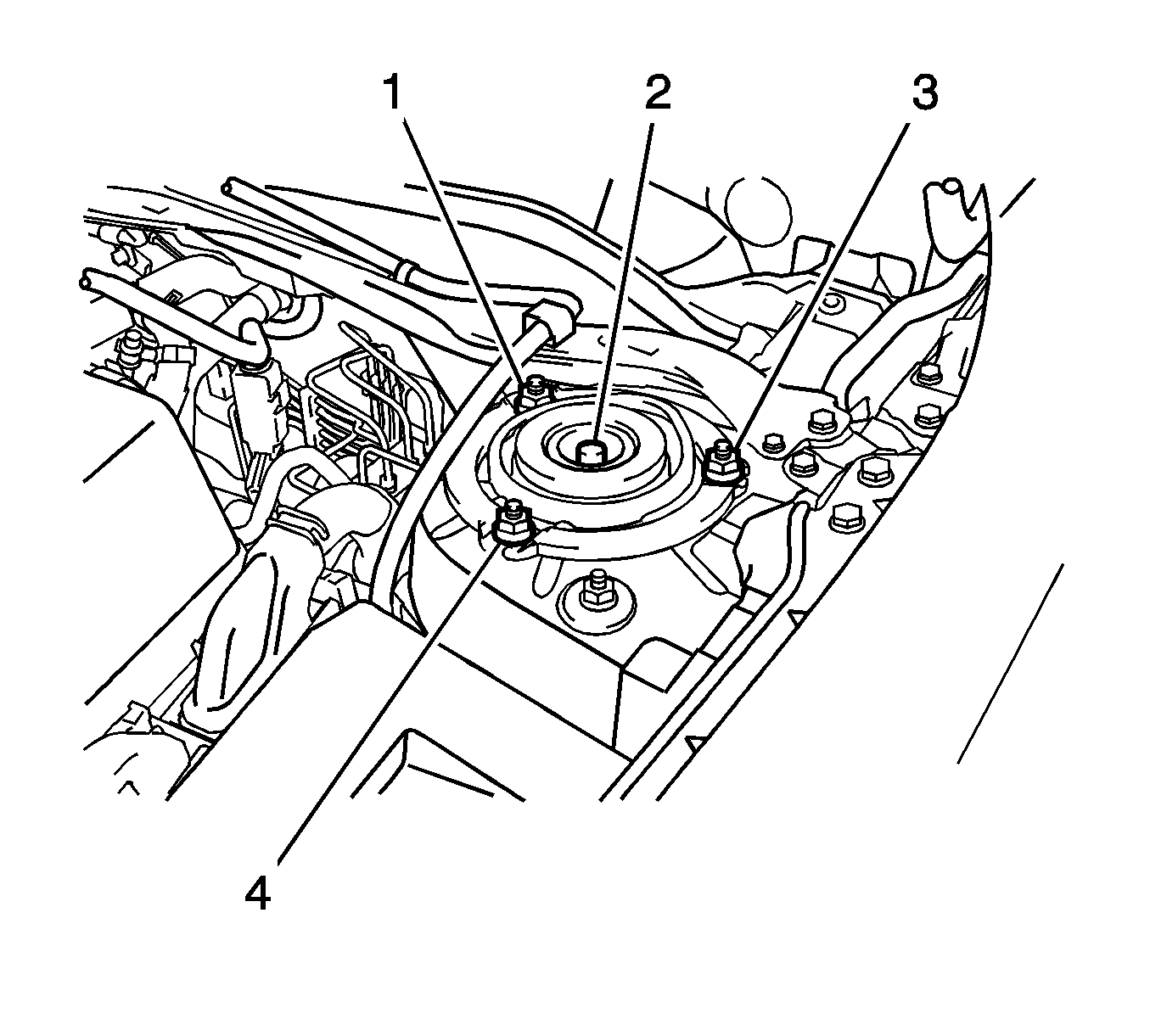 1
2
3
4