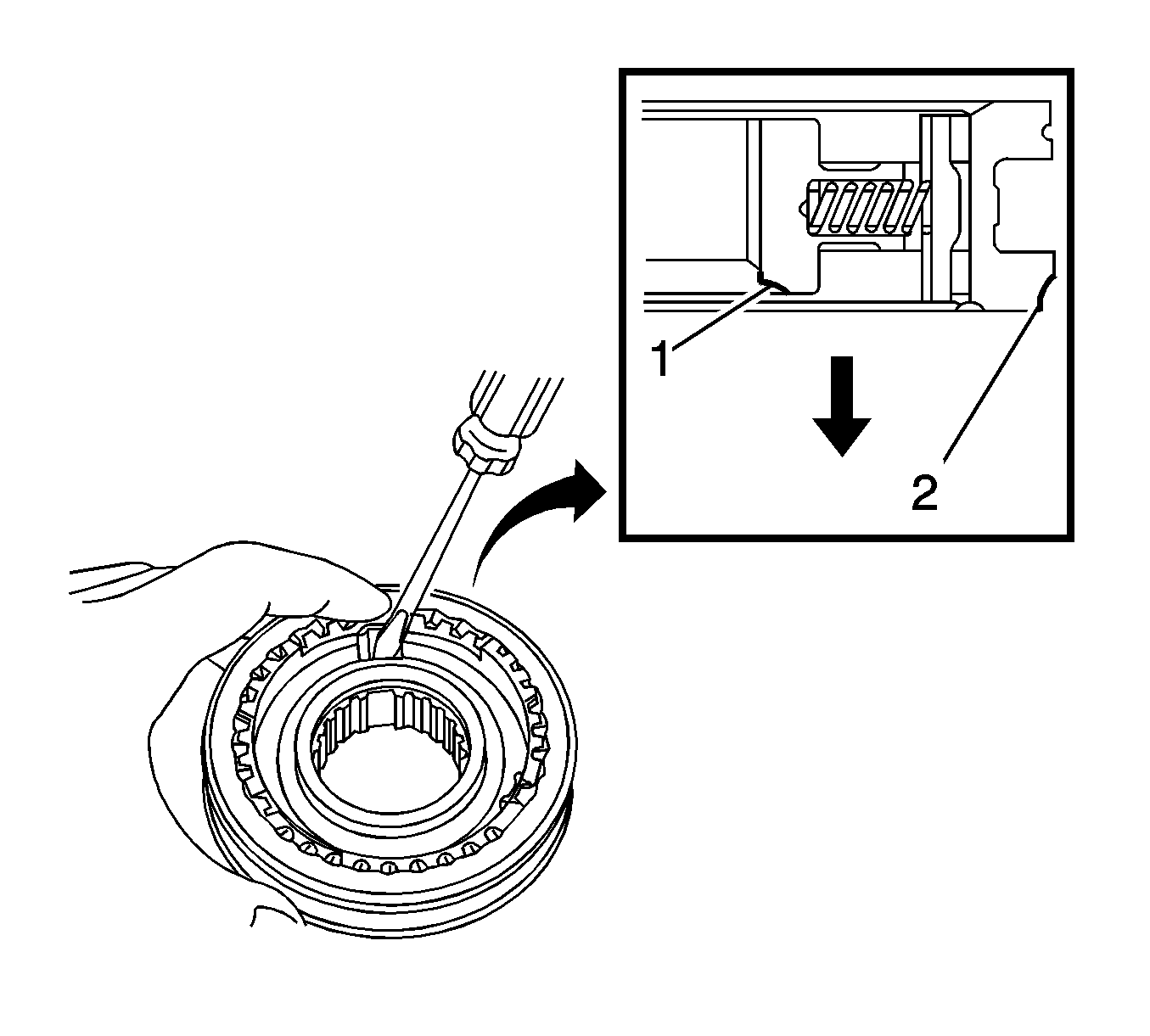 1

2