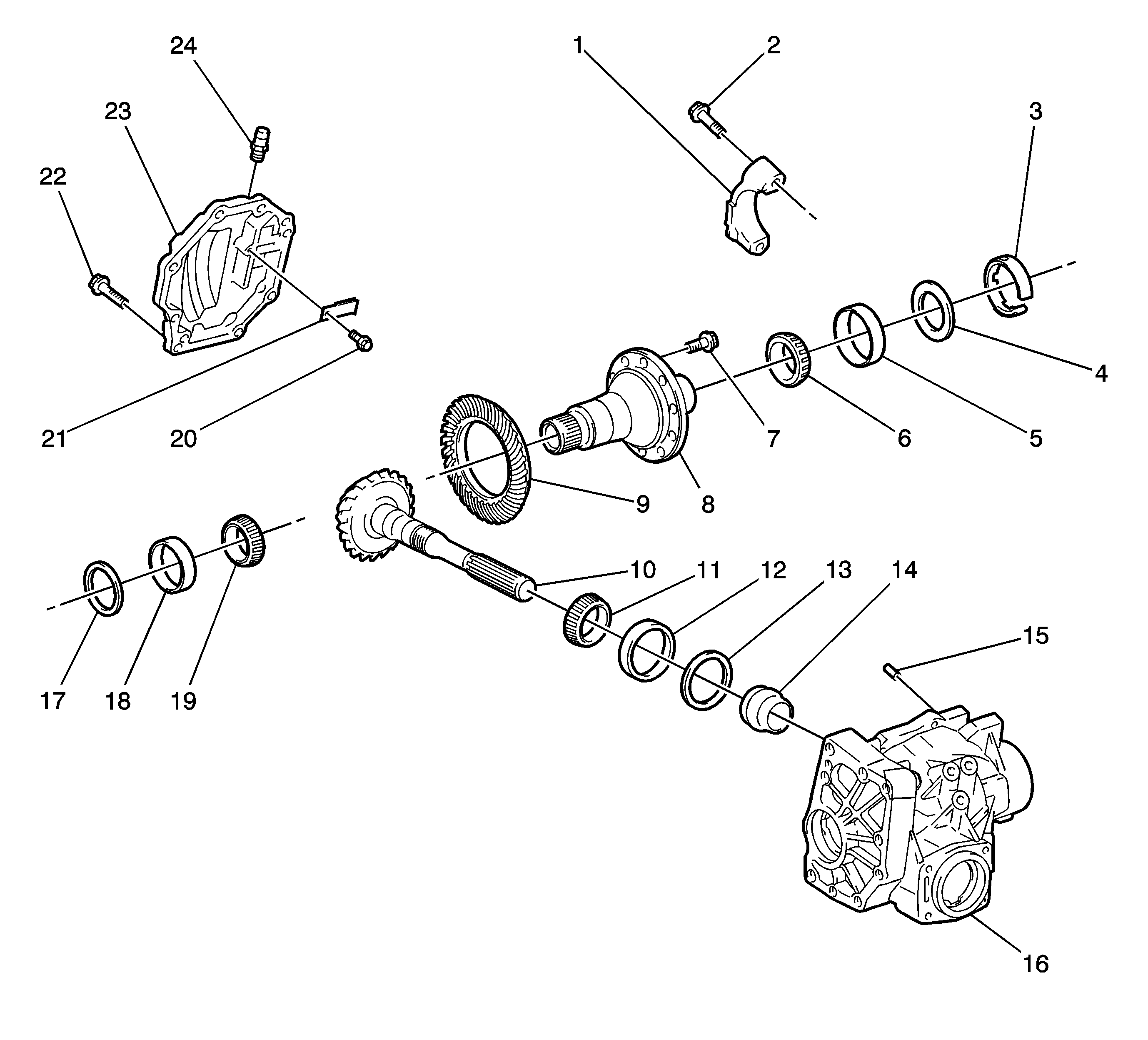 24
1
2
23
3
22
4
21
20
7
6
5
9
8
10
11
12
13
14
15
17
18
19
16