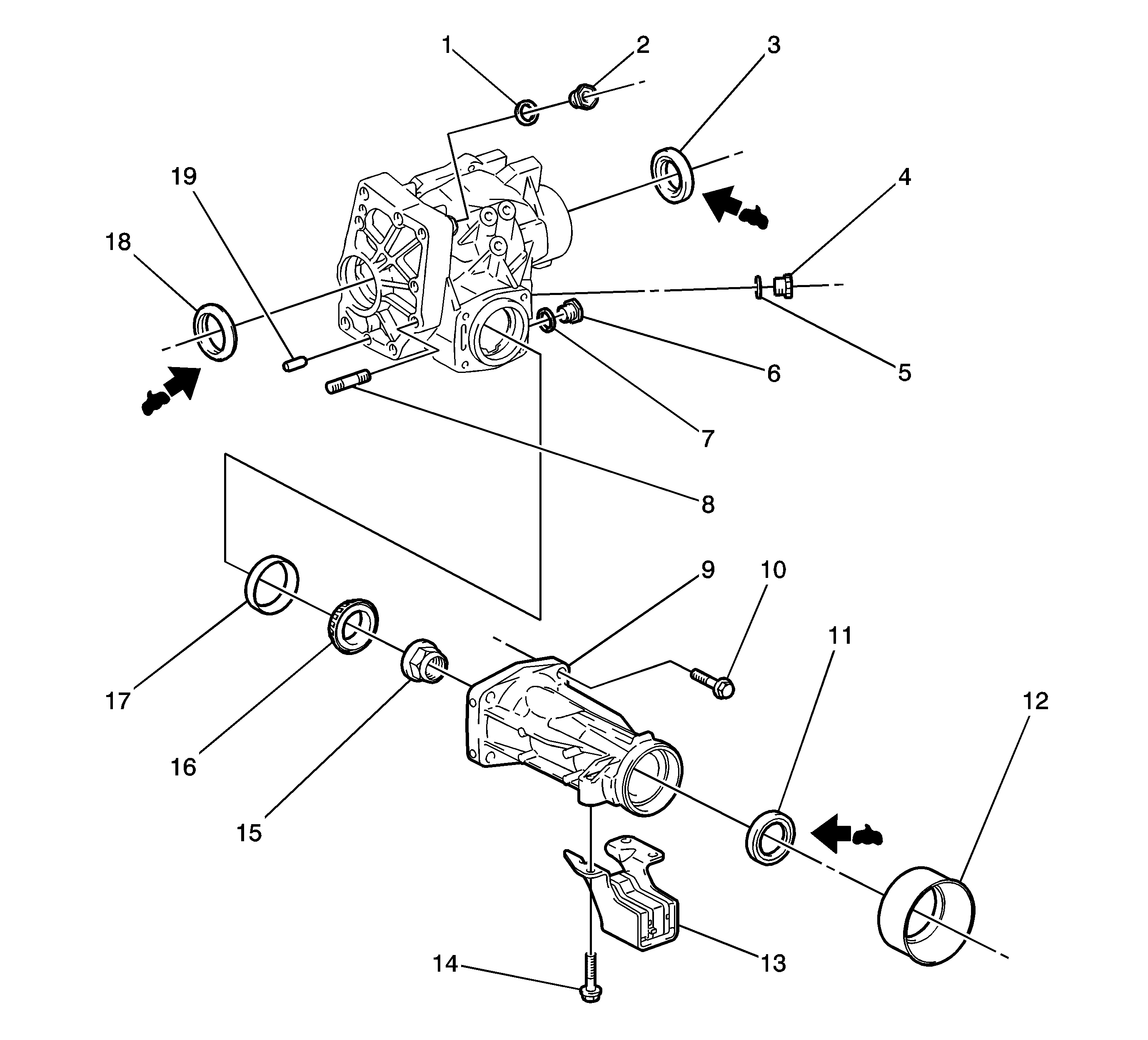 1
2
3
19
4
18
6
5
7
8
9
10
11
12
17
16
15
13
14