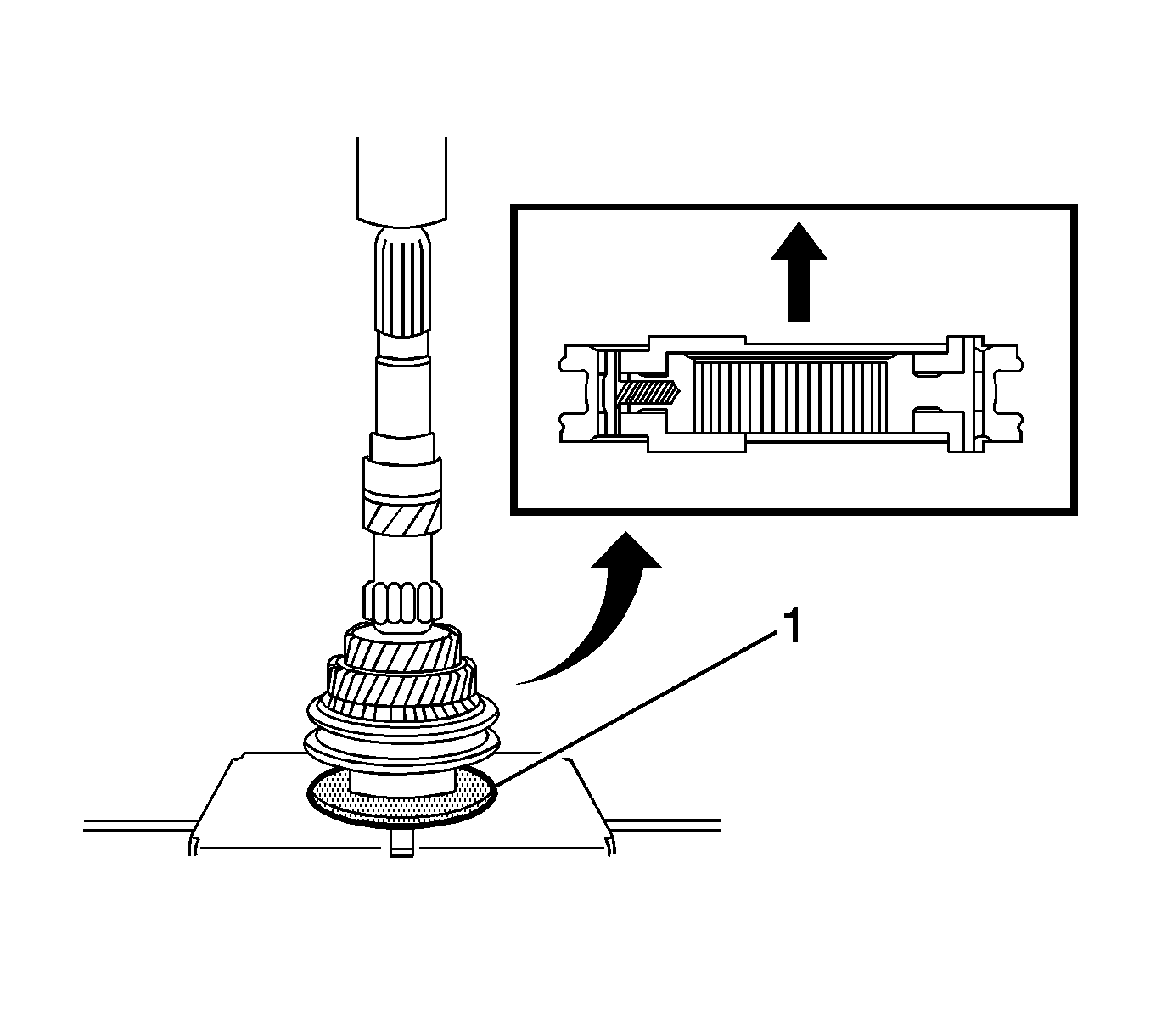 1