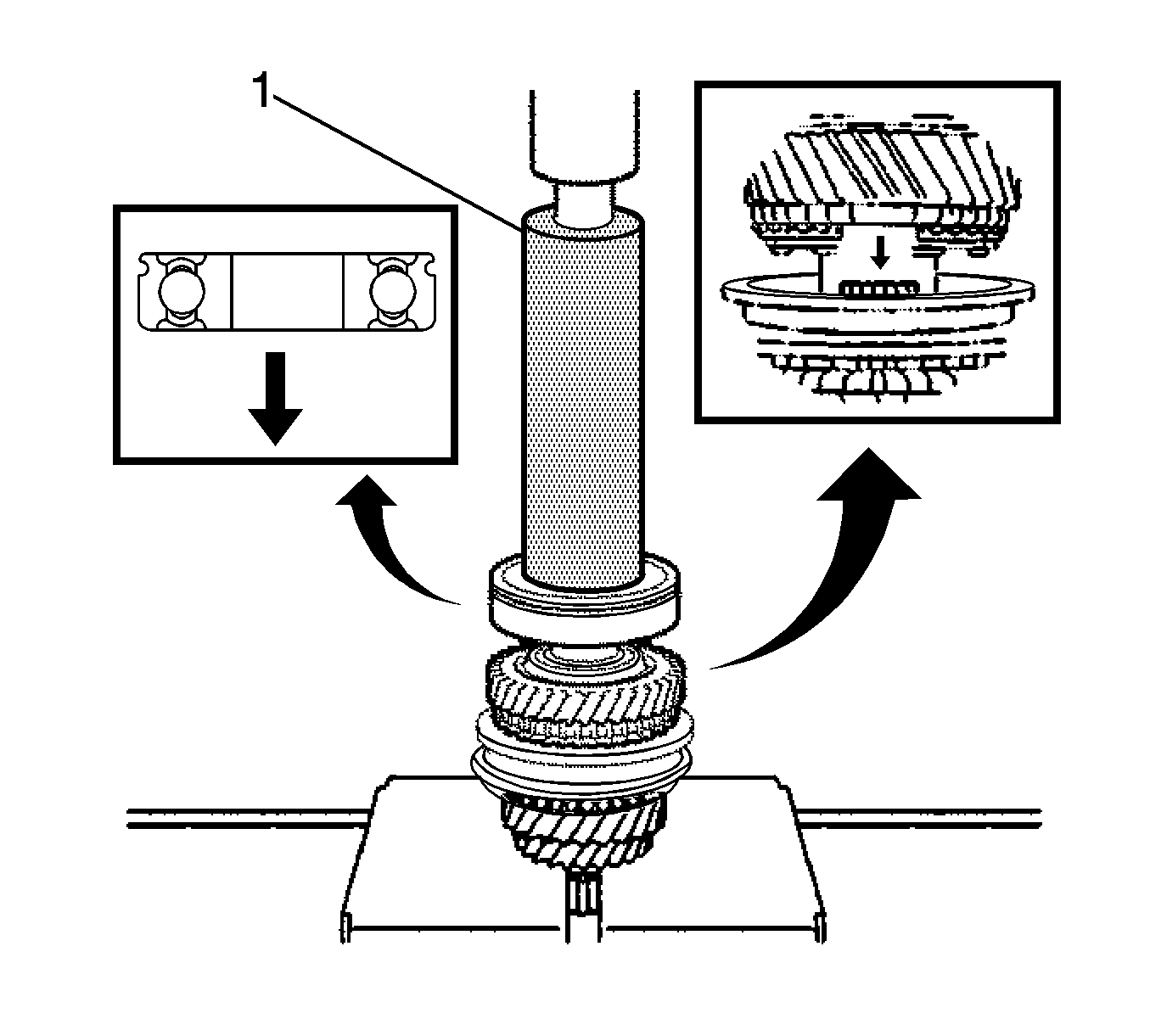 1