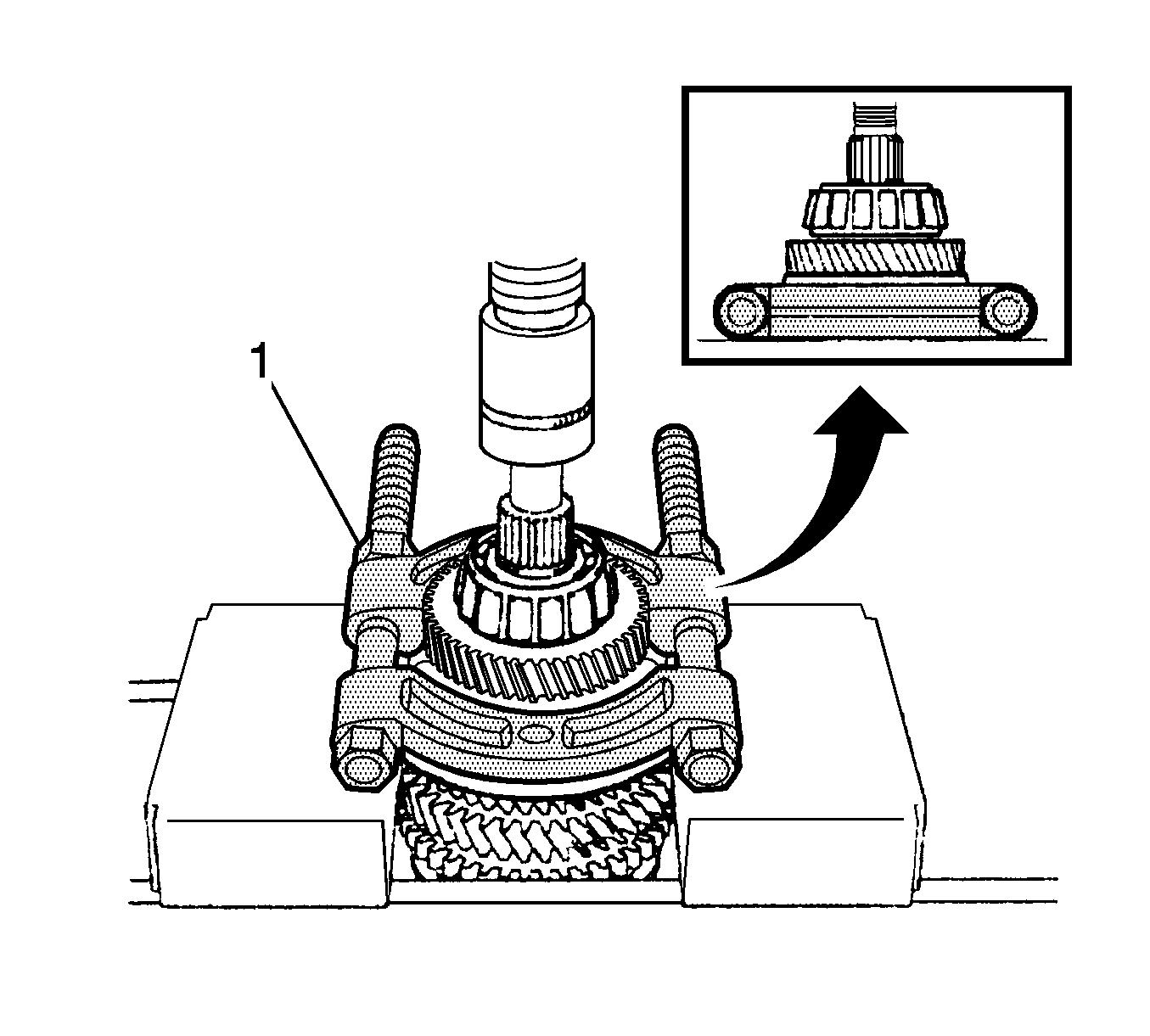 1