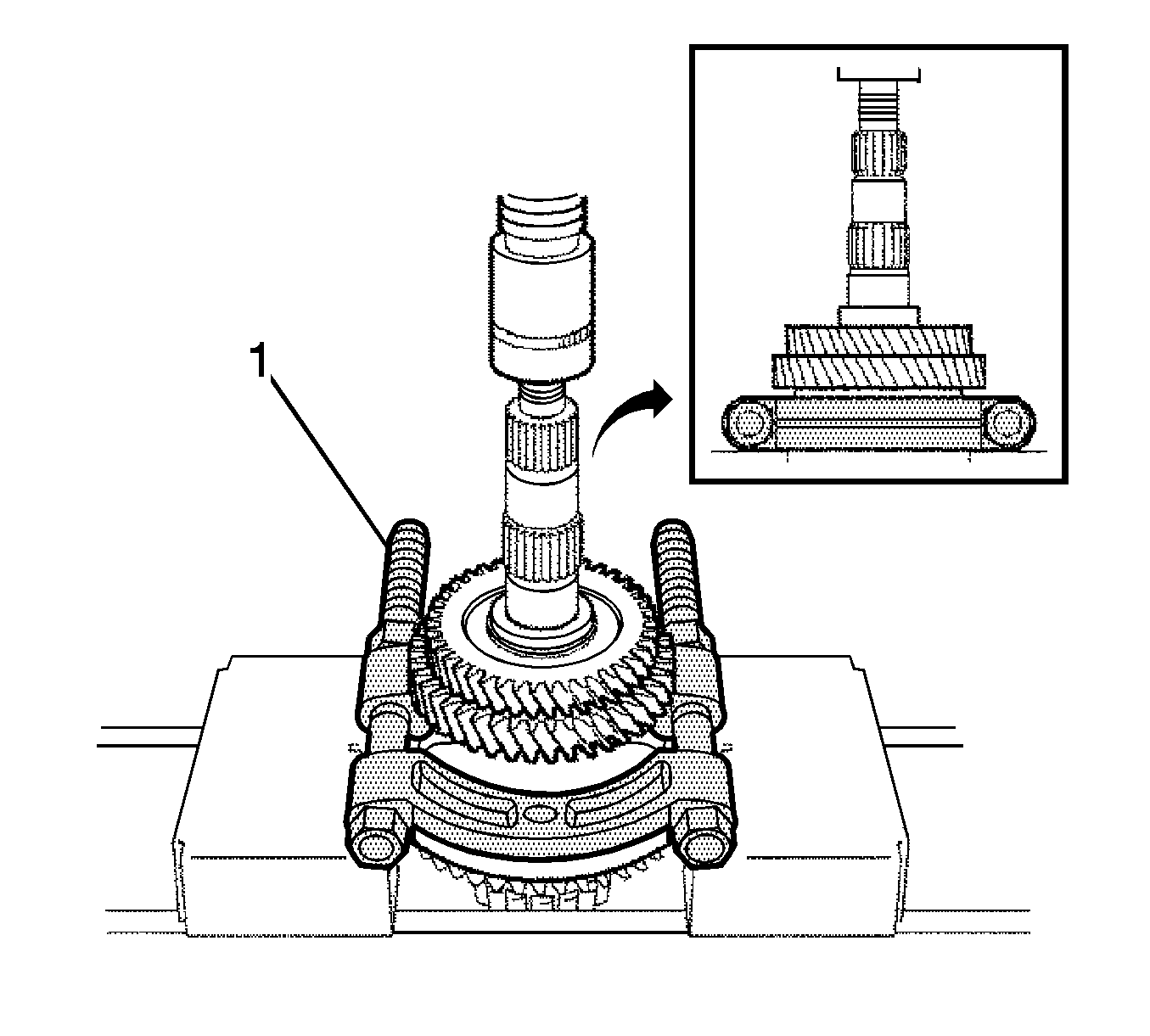 1