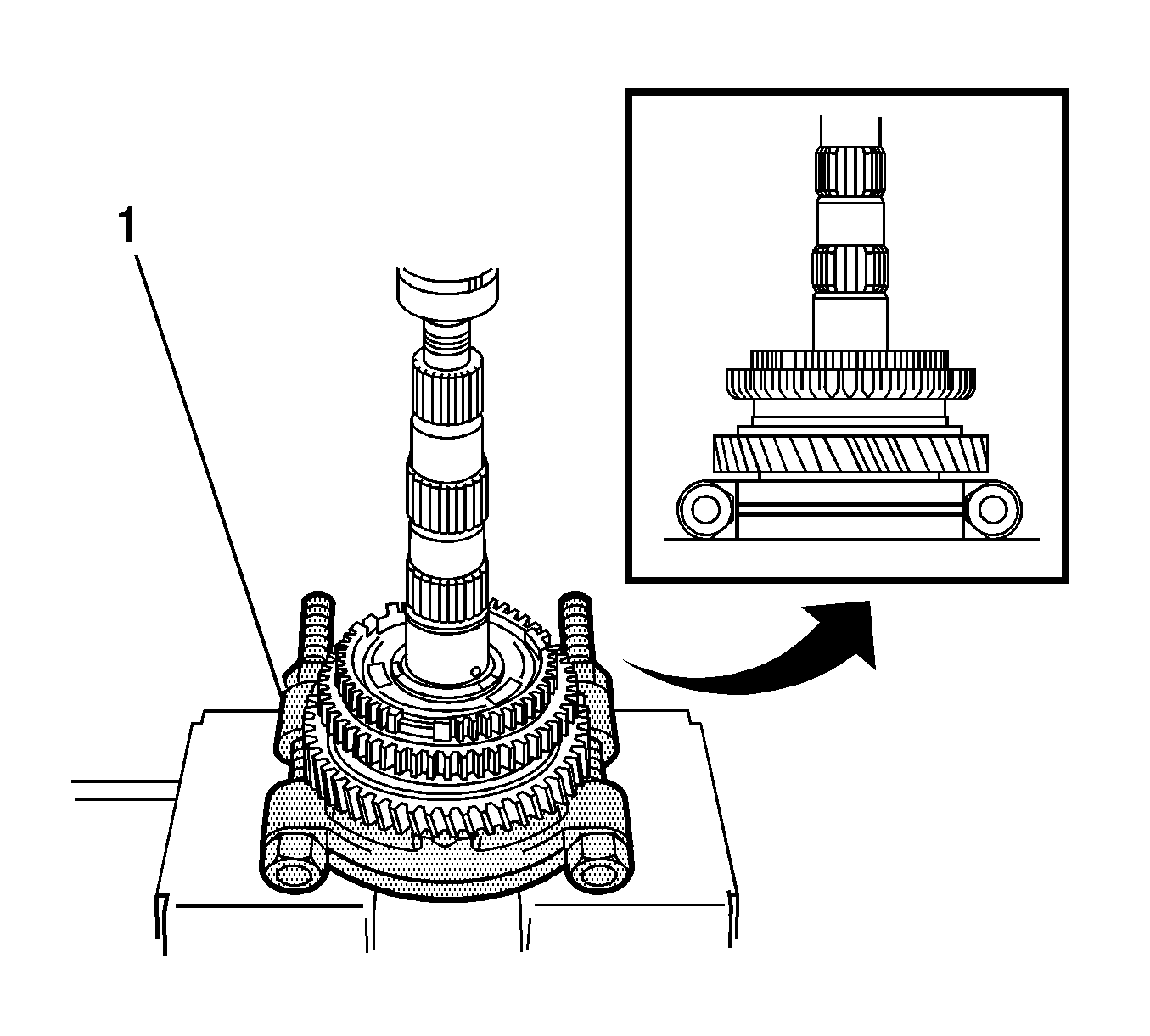 1