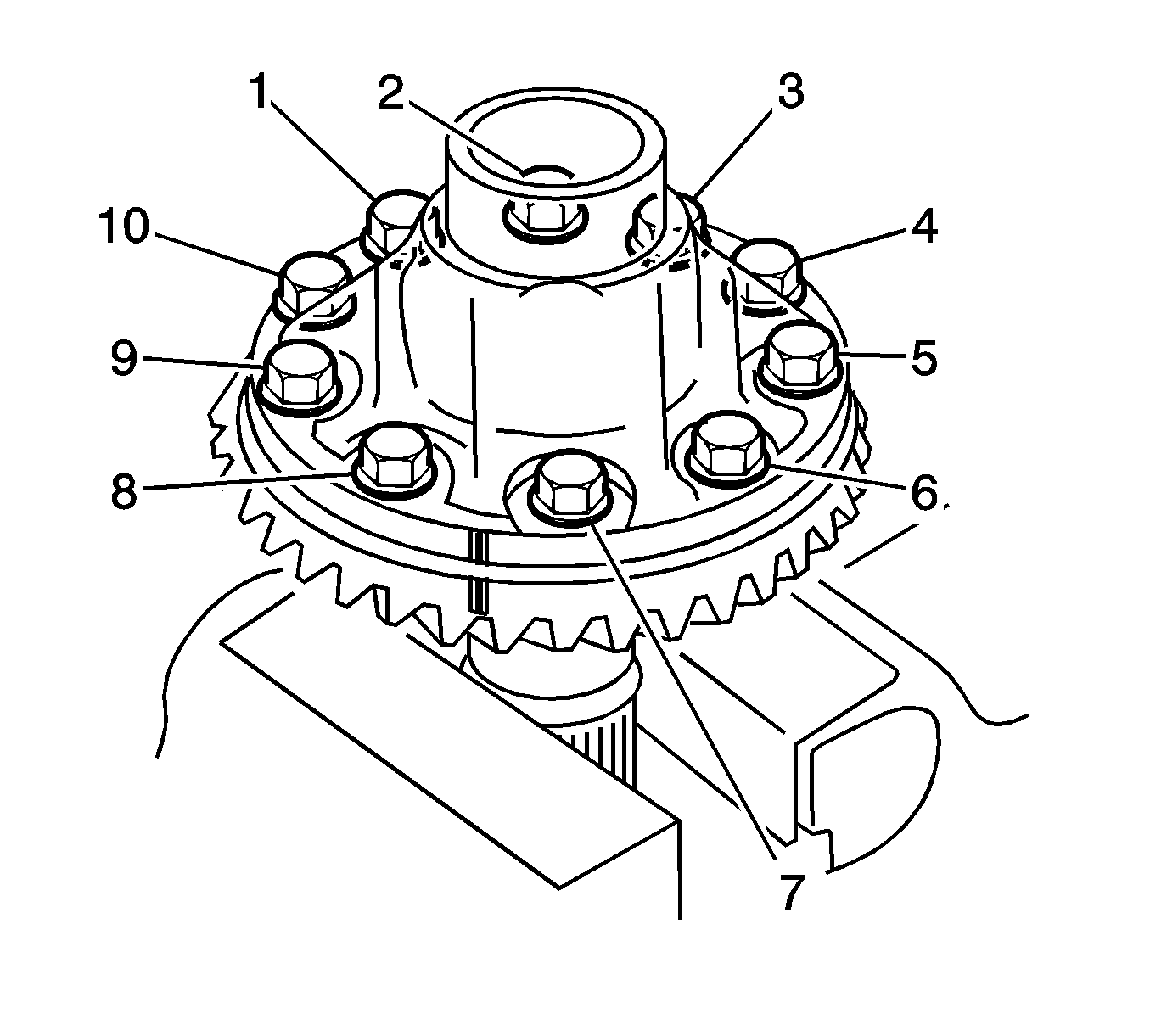 1
2
3
10
4
9
5
8
6
7