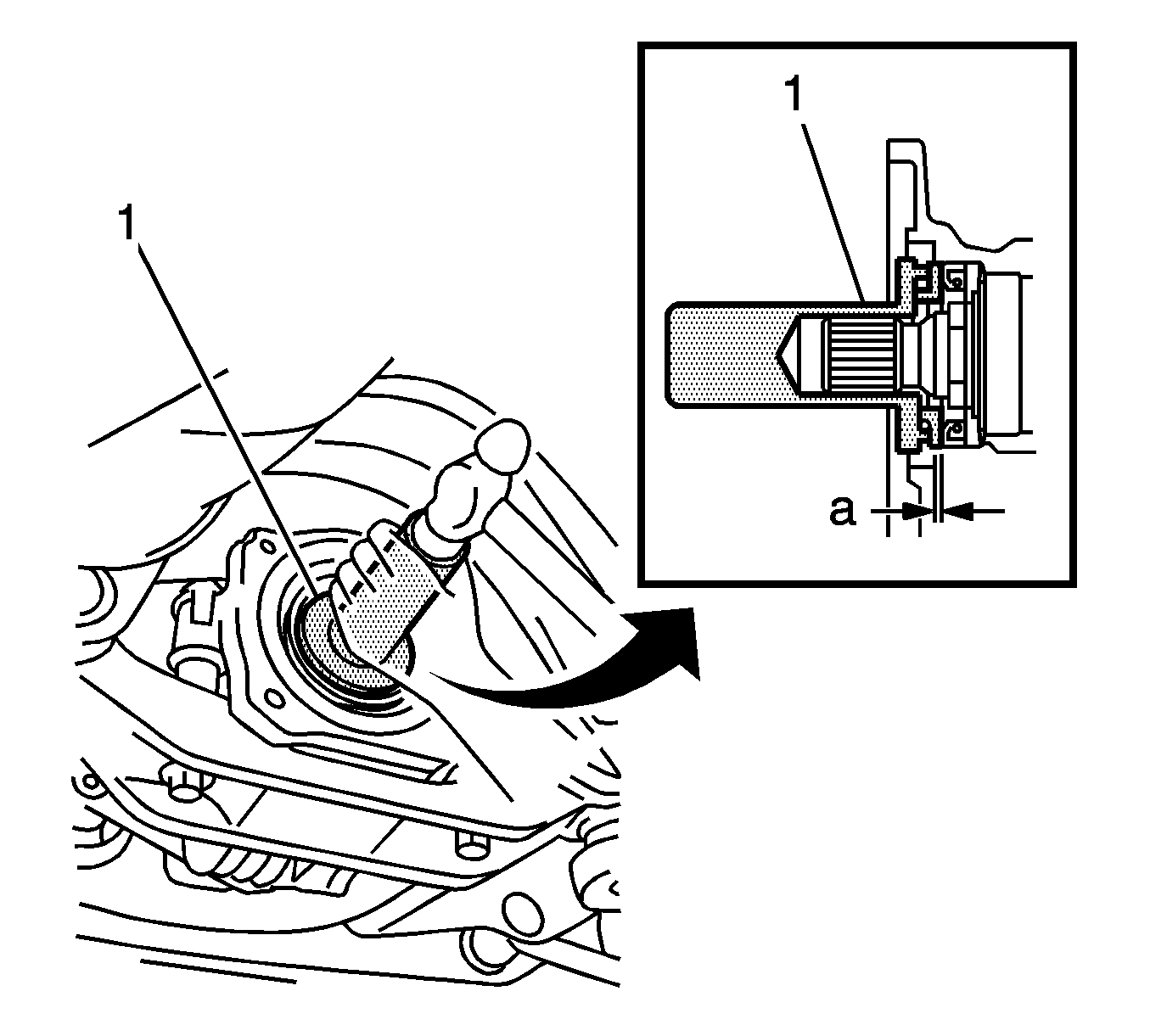 1

1

a