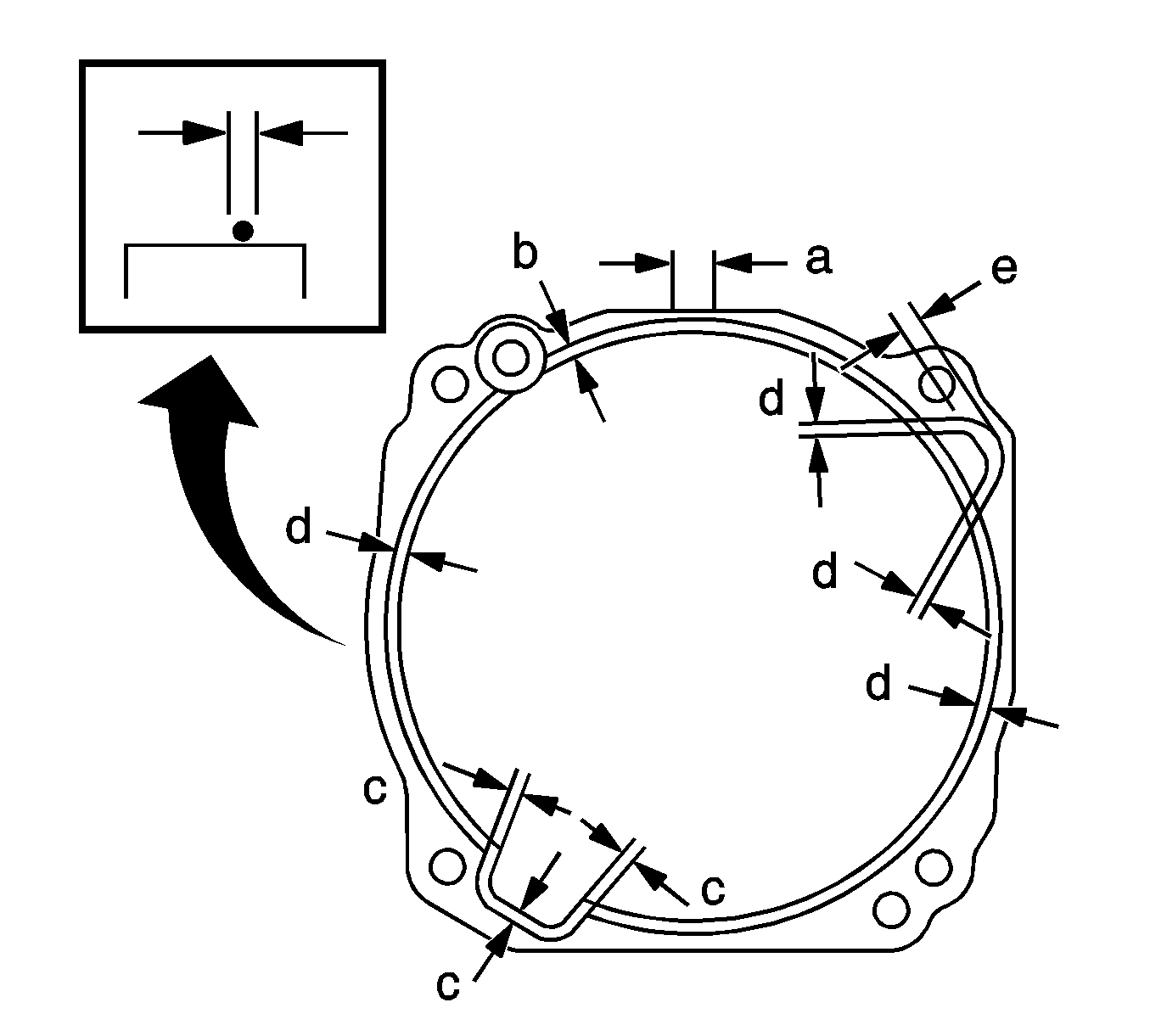 b
a
e
d
d
d
d
c
c
c